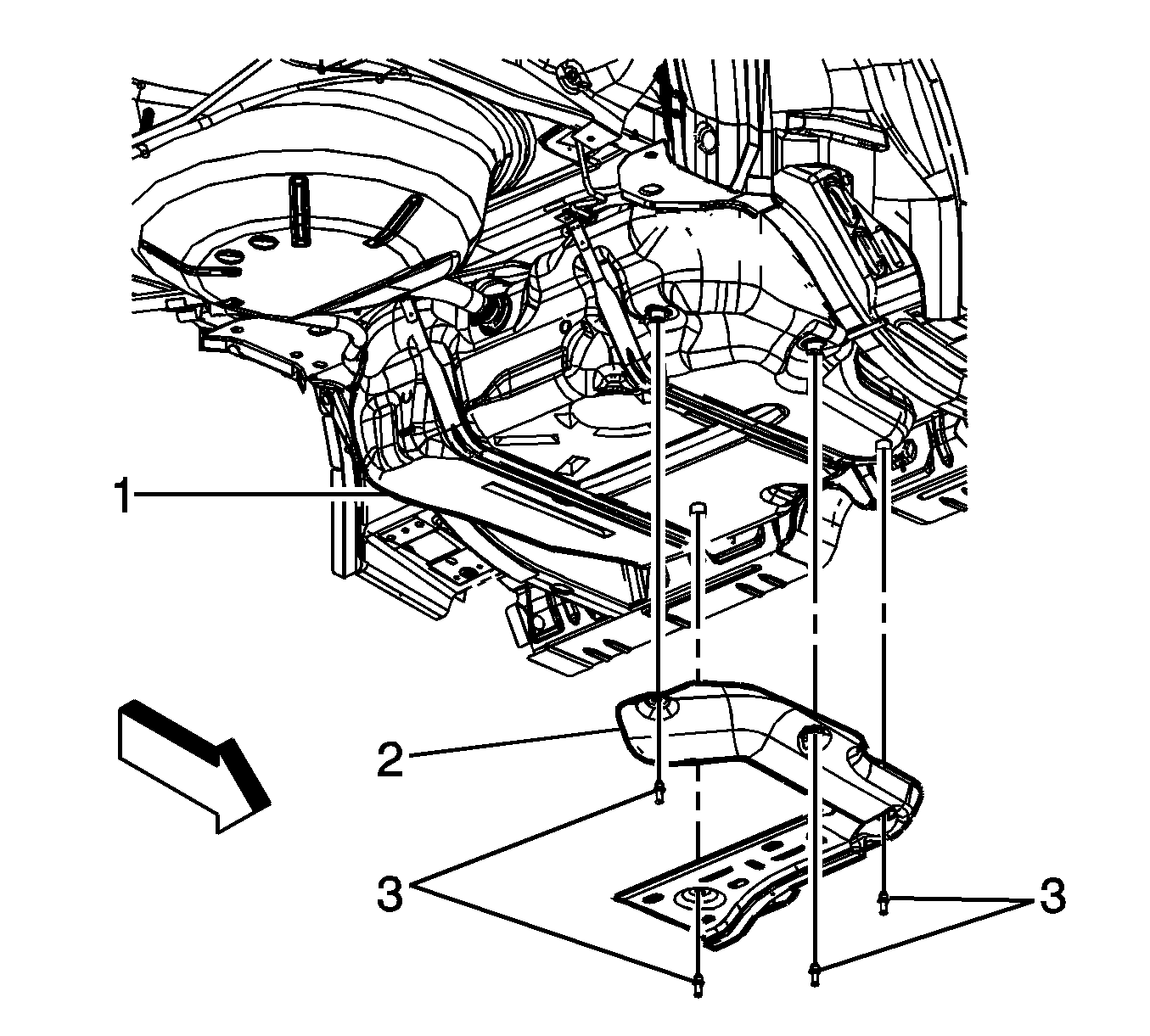 1
2
3
3