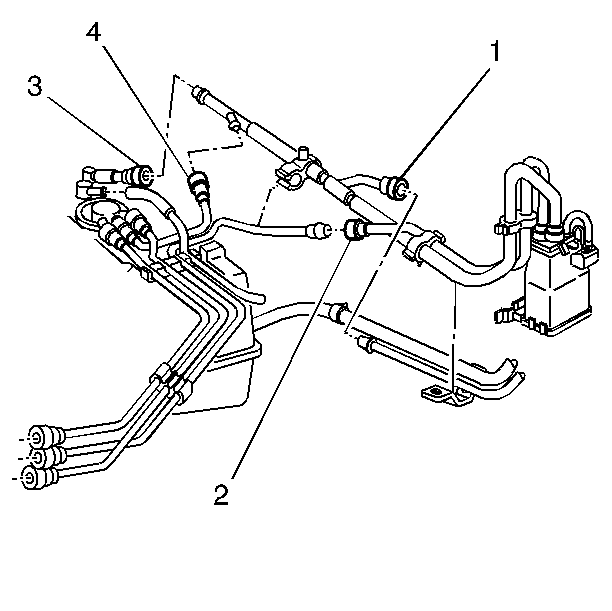 4
1
3
2