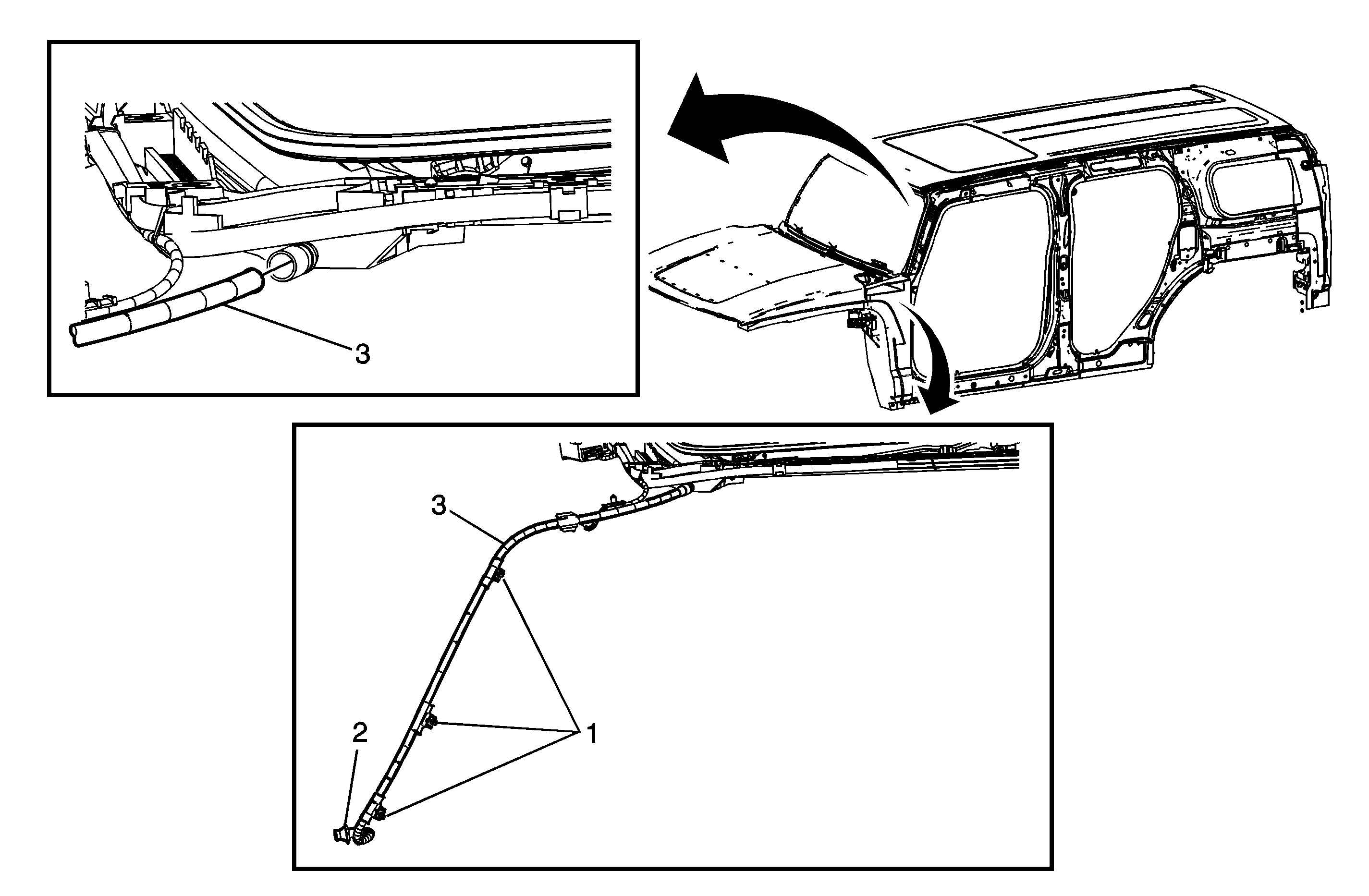 3

3

2

1