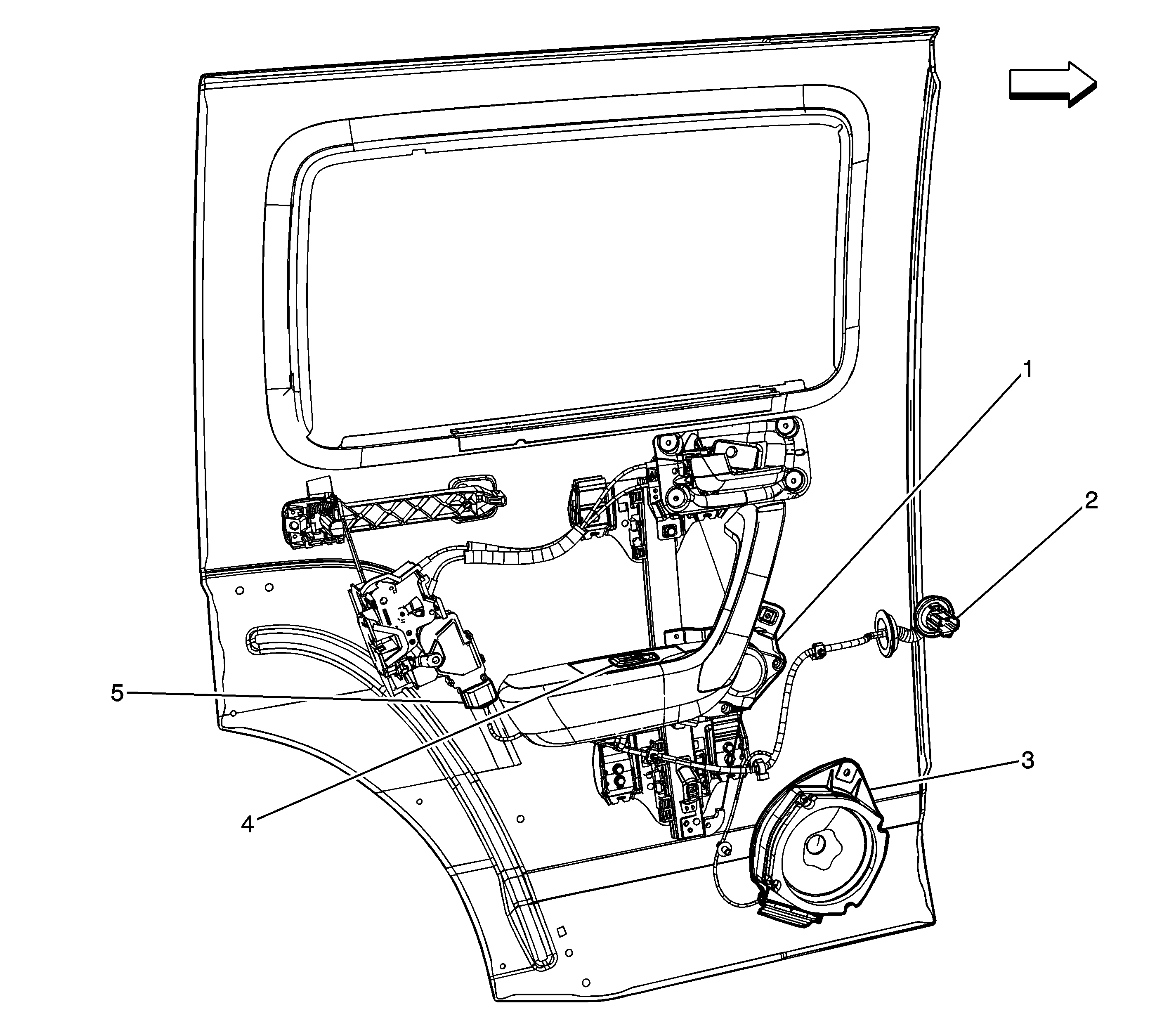 1
2
5
3
4