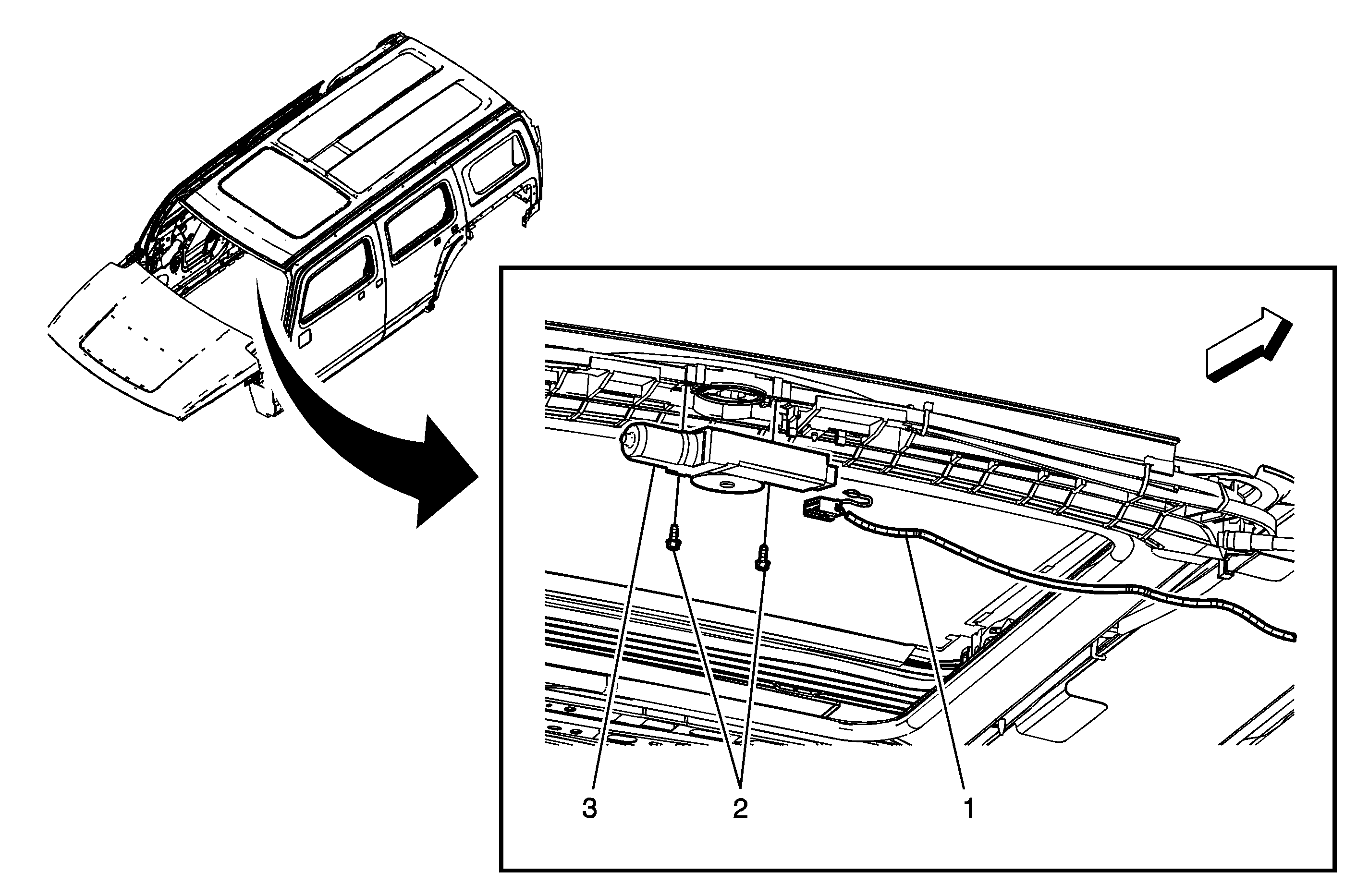 3
2
1