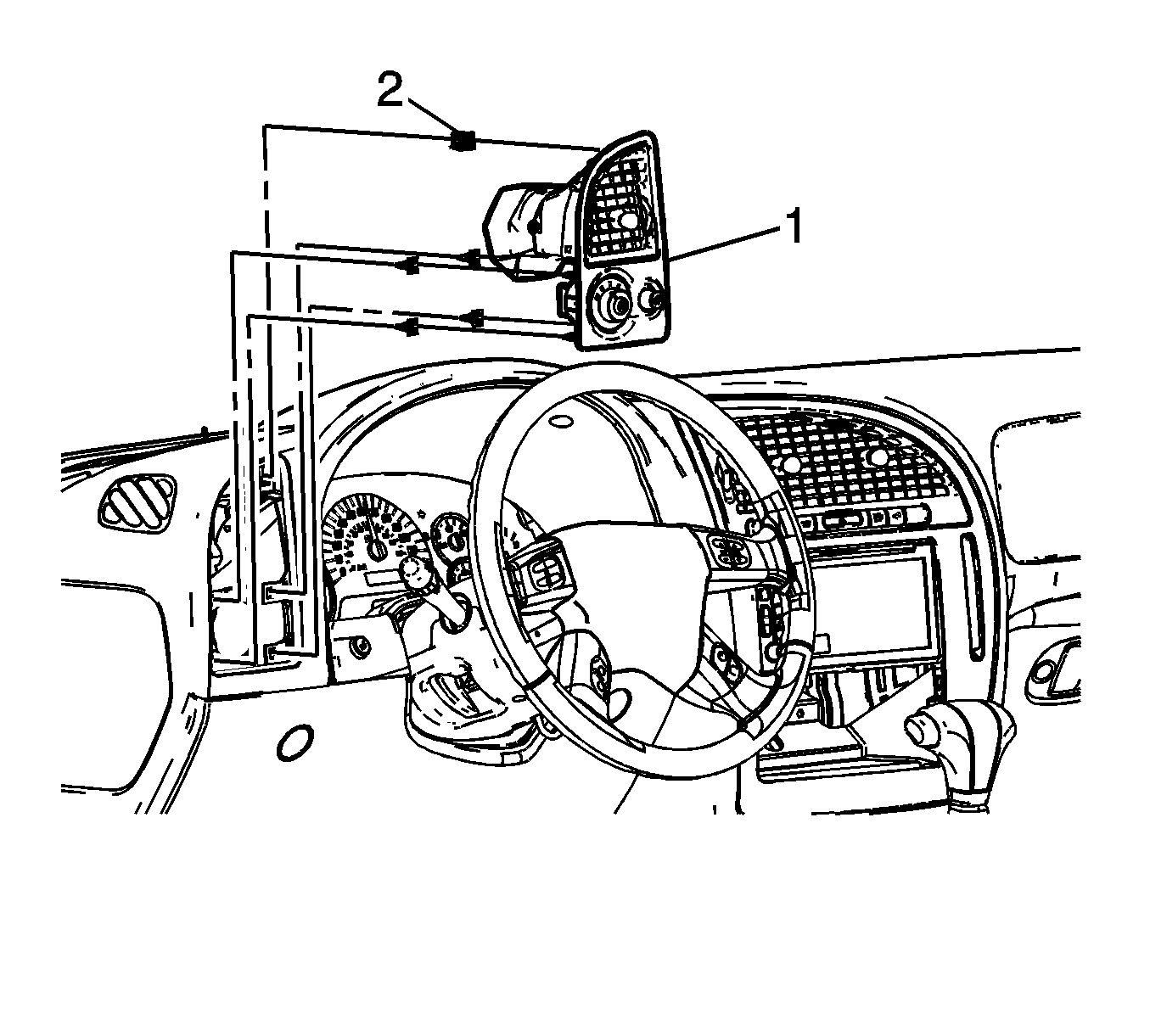 2
1