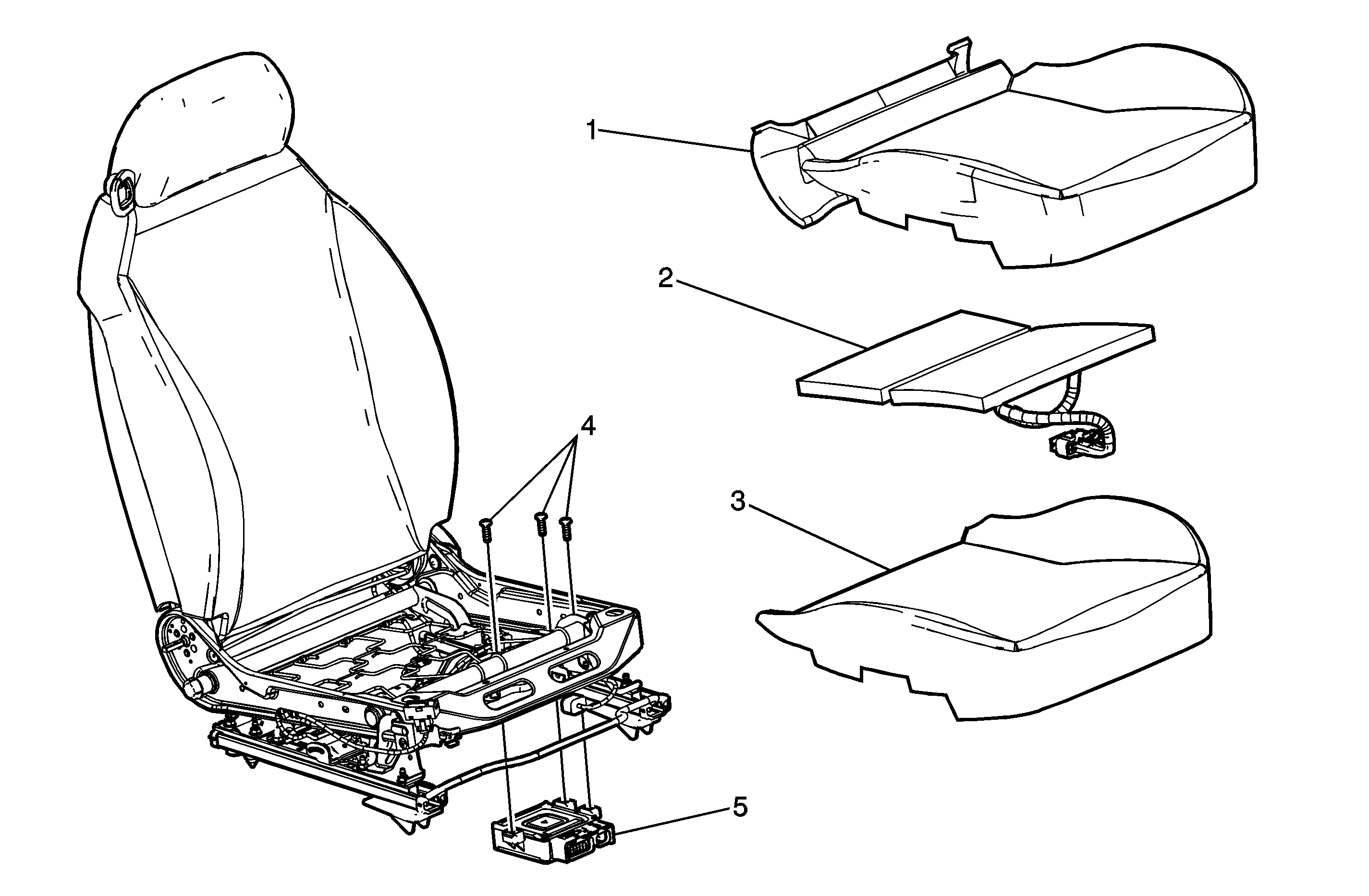 1
2
4
3
5