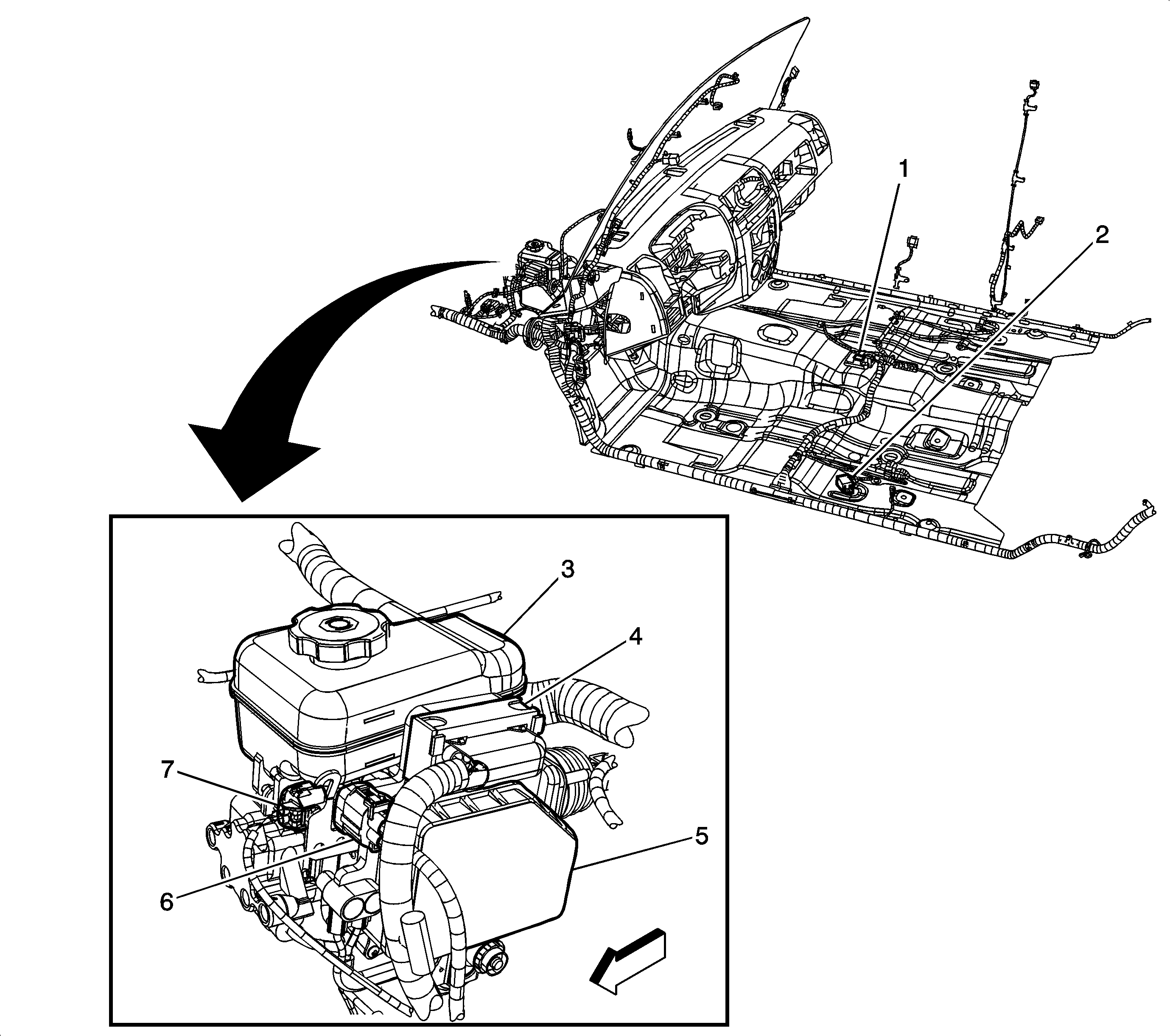 1
2
3
4
7
5
6