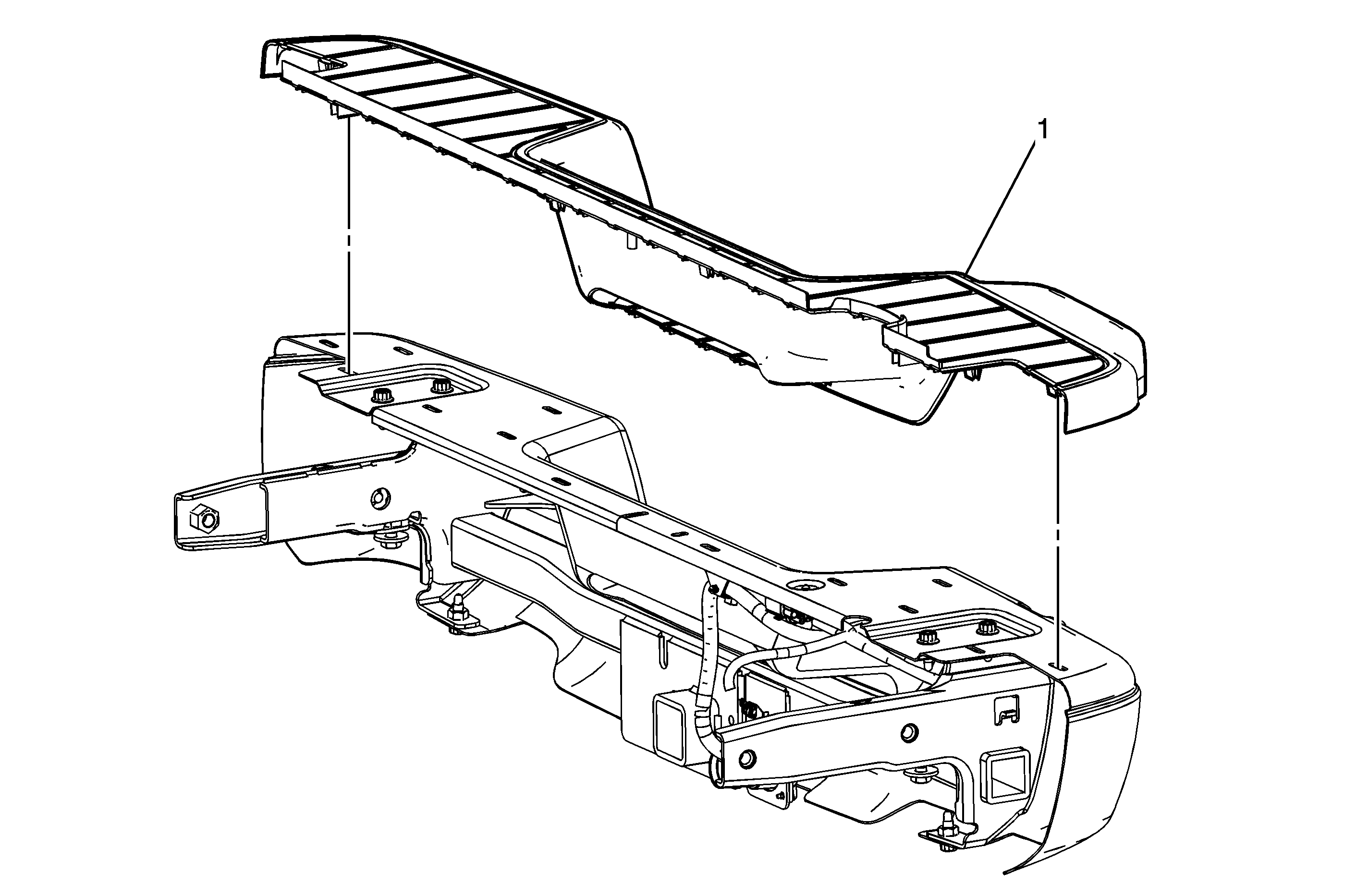 1