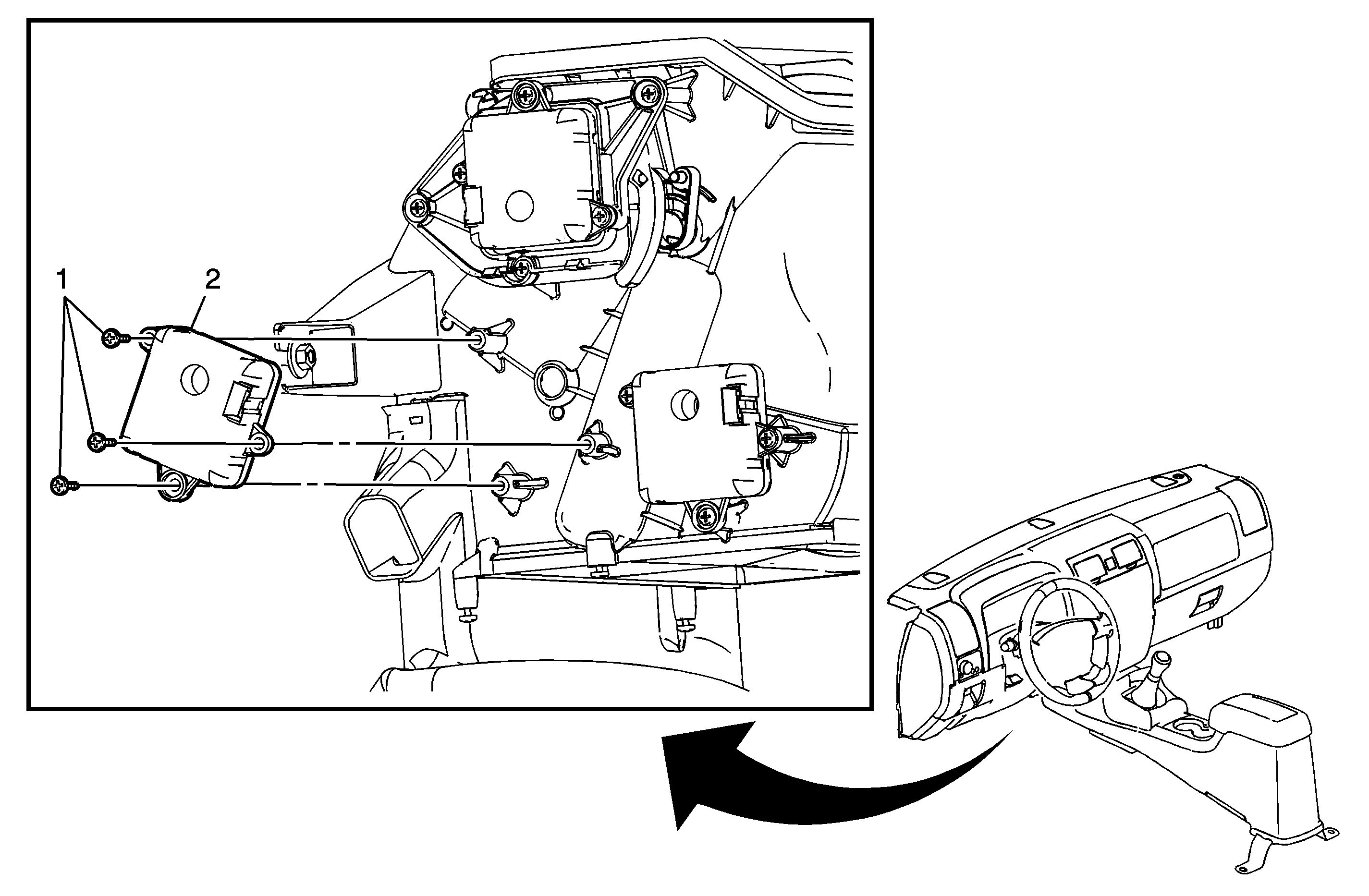 1
2