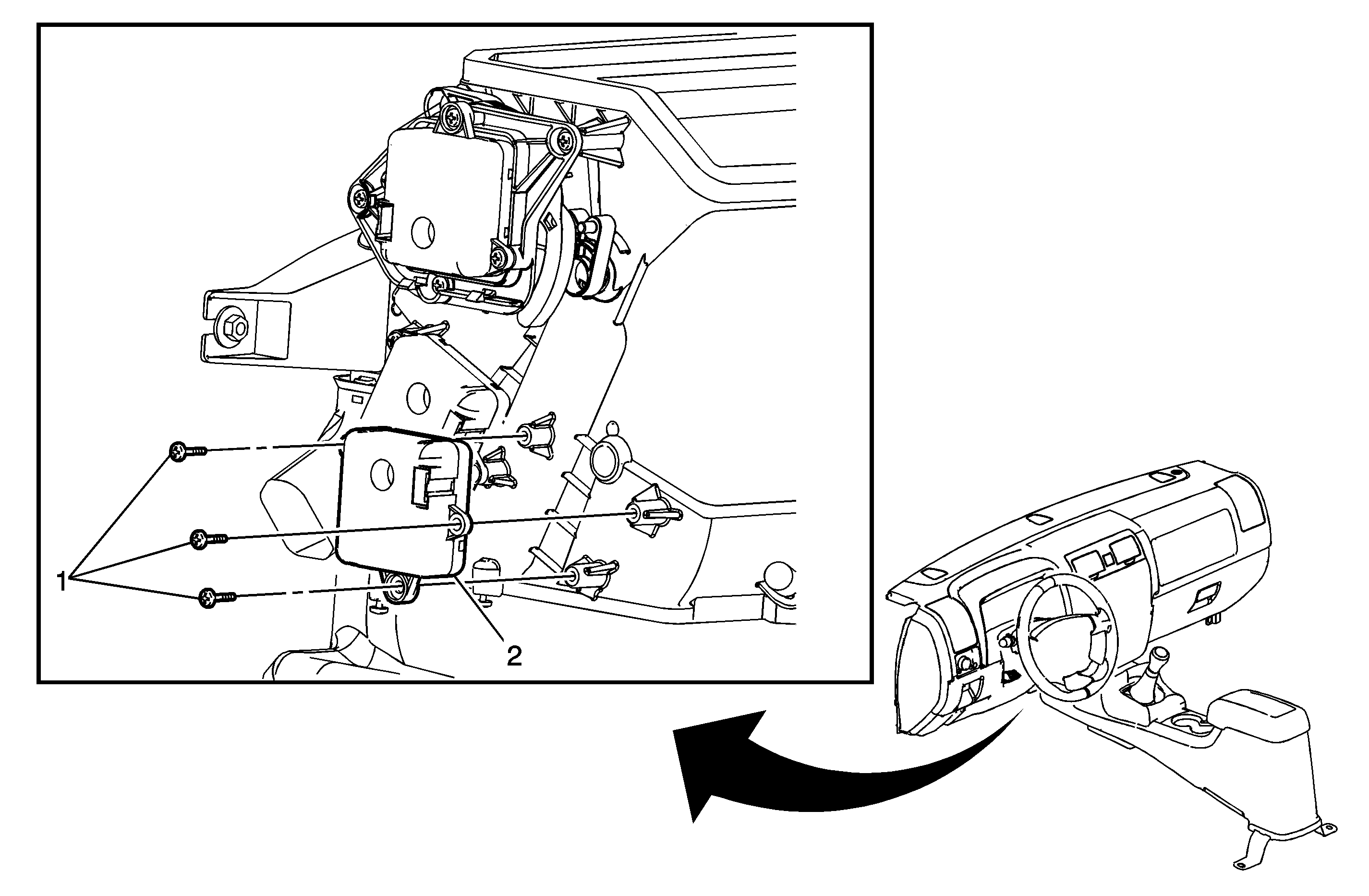 1
2