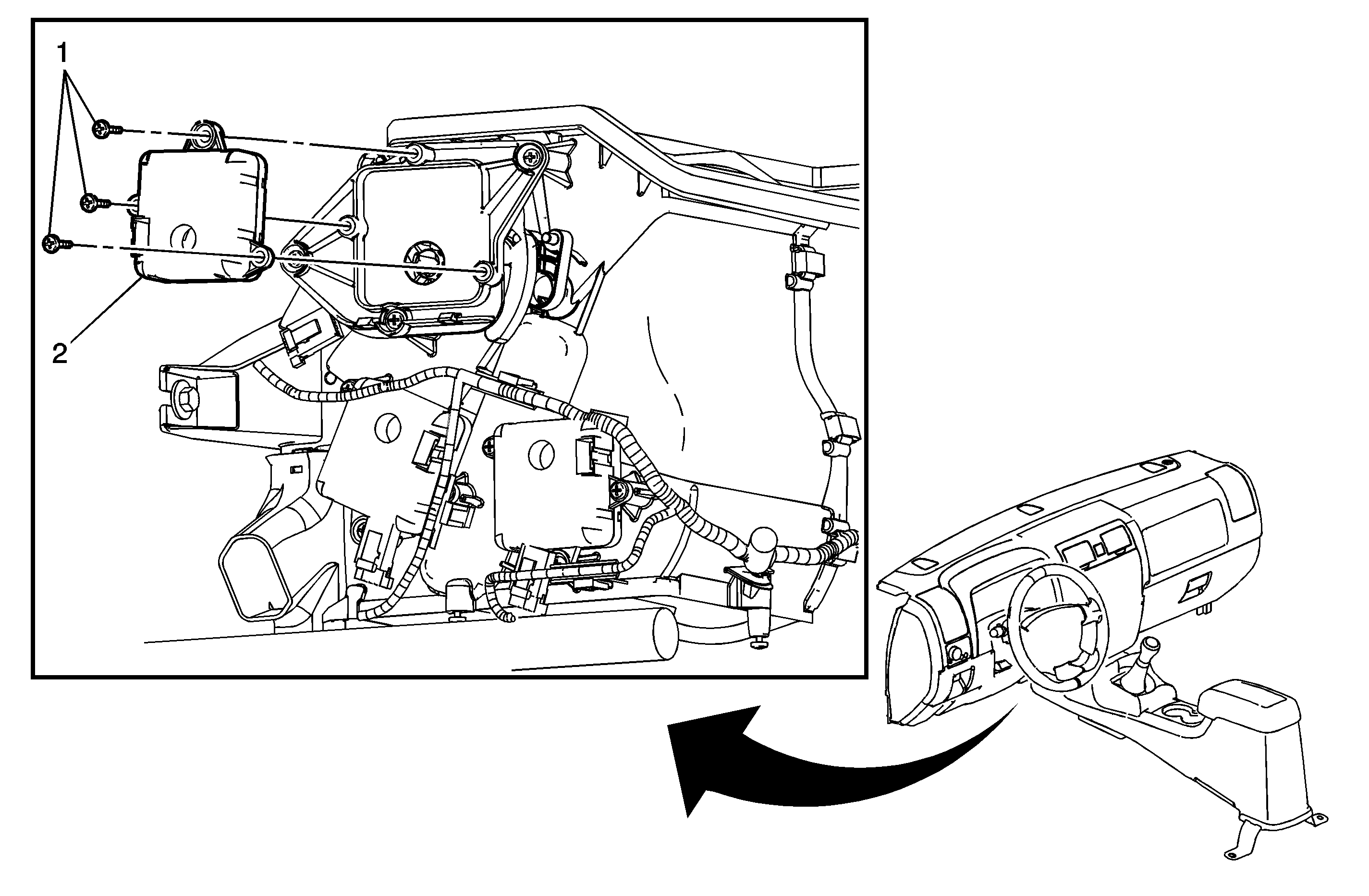 1

2