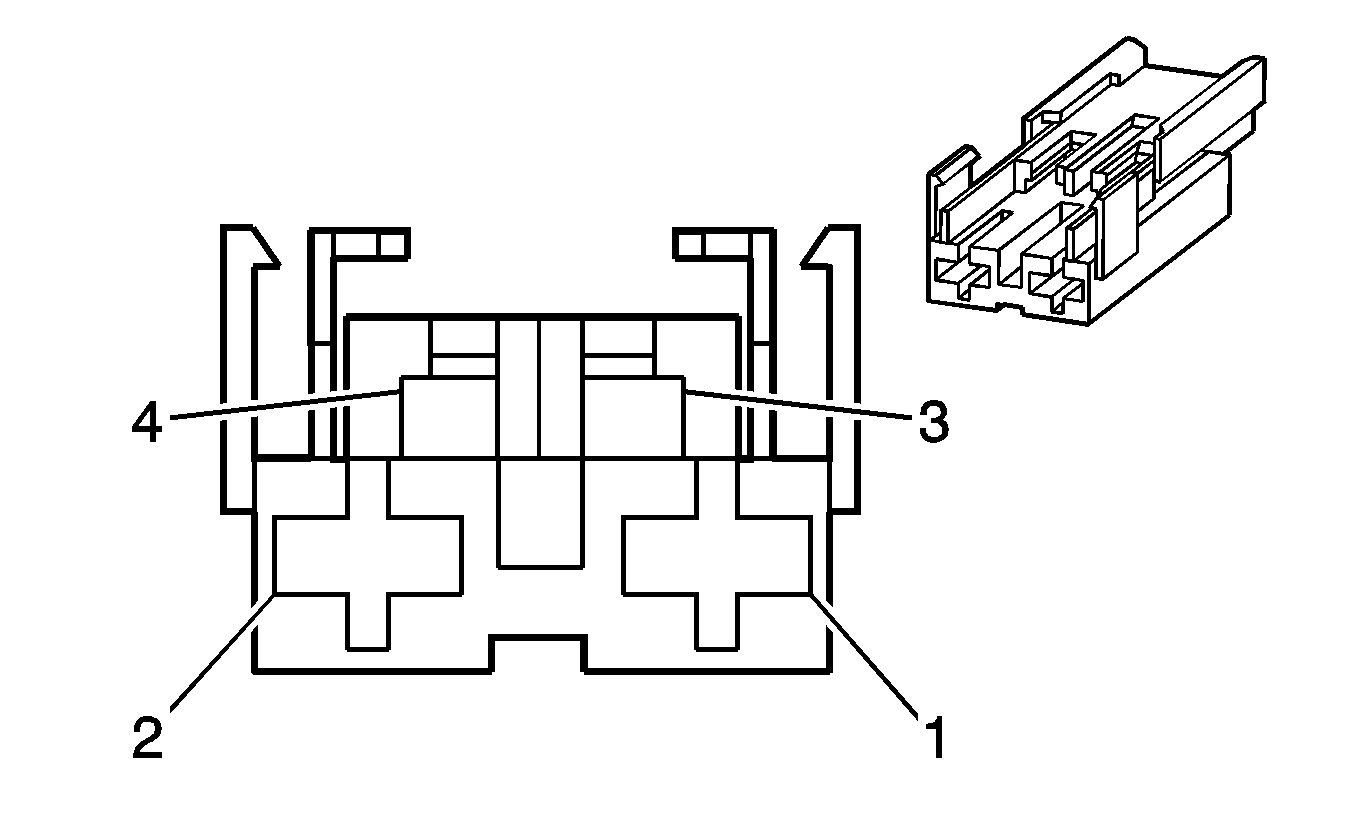 4
3
2
1