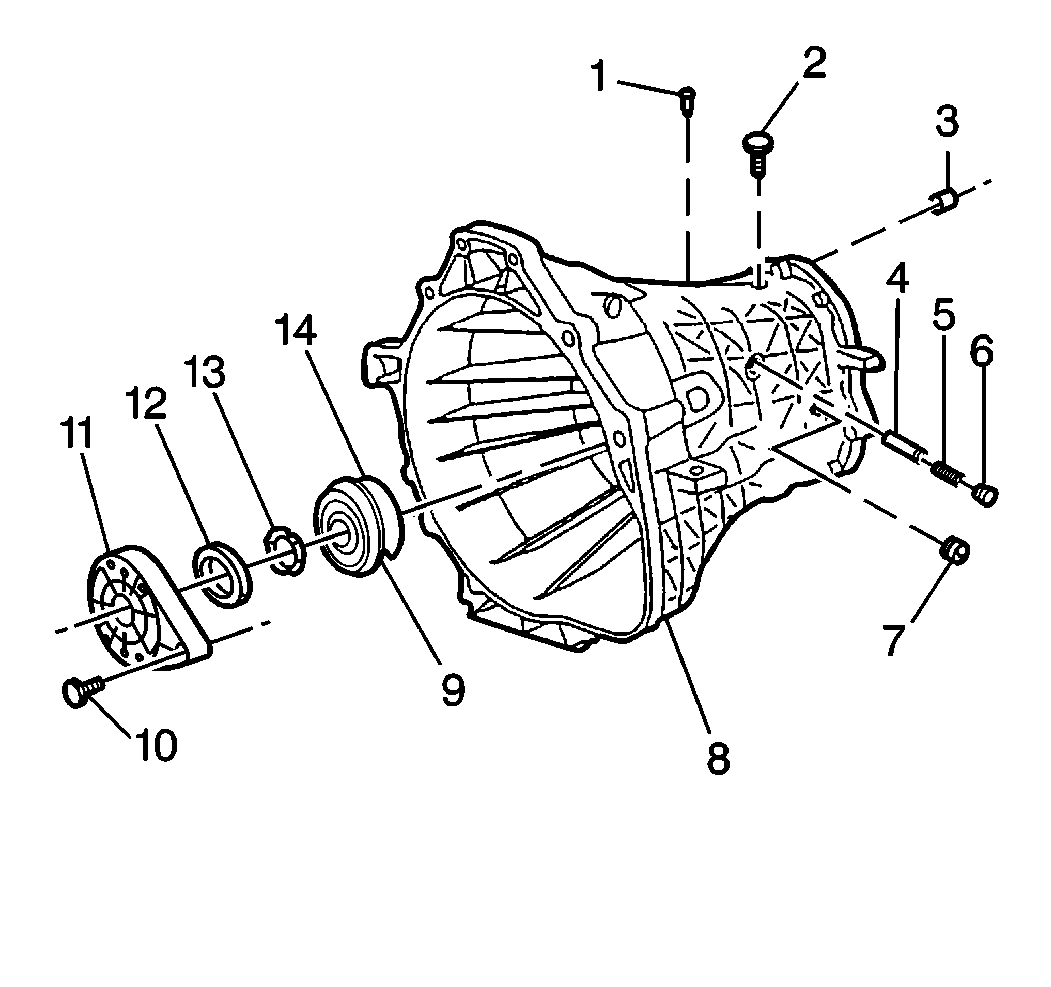 1
2
3
4
5
6
14
13
12
11
7
9
10
8