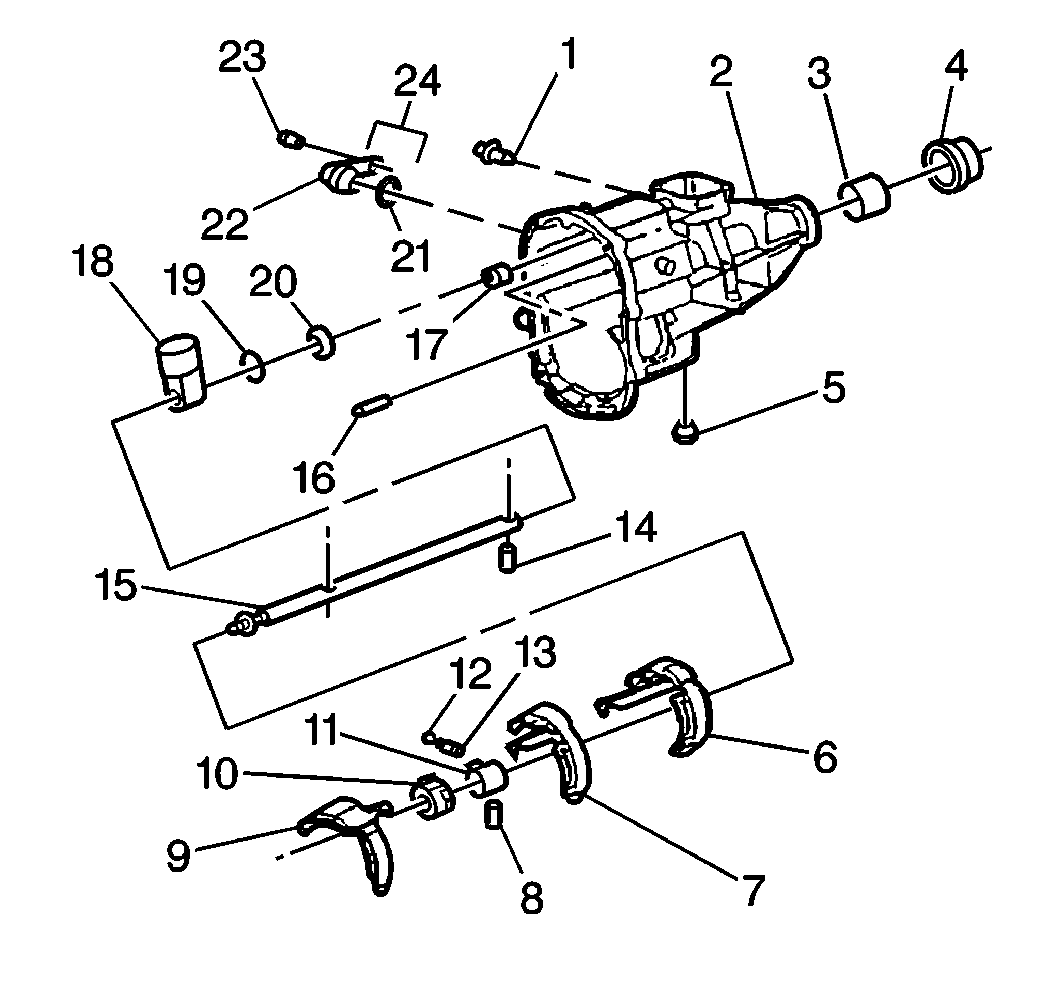 23
24
1
2
3
4
22
21
18
19
20
17
5
16
14
15
12
13
11
10
6
9
8
7