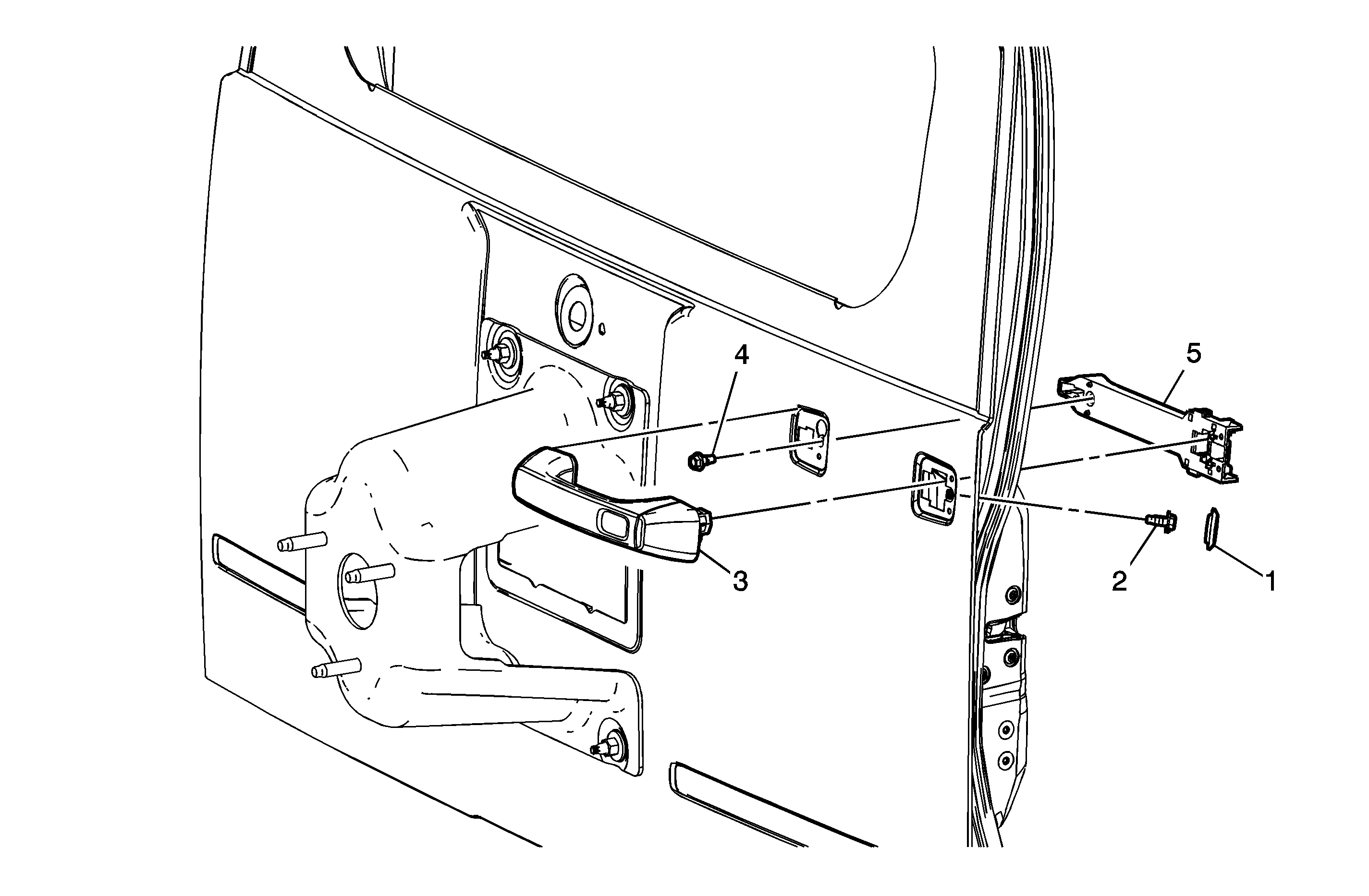 4
5
3
2
1