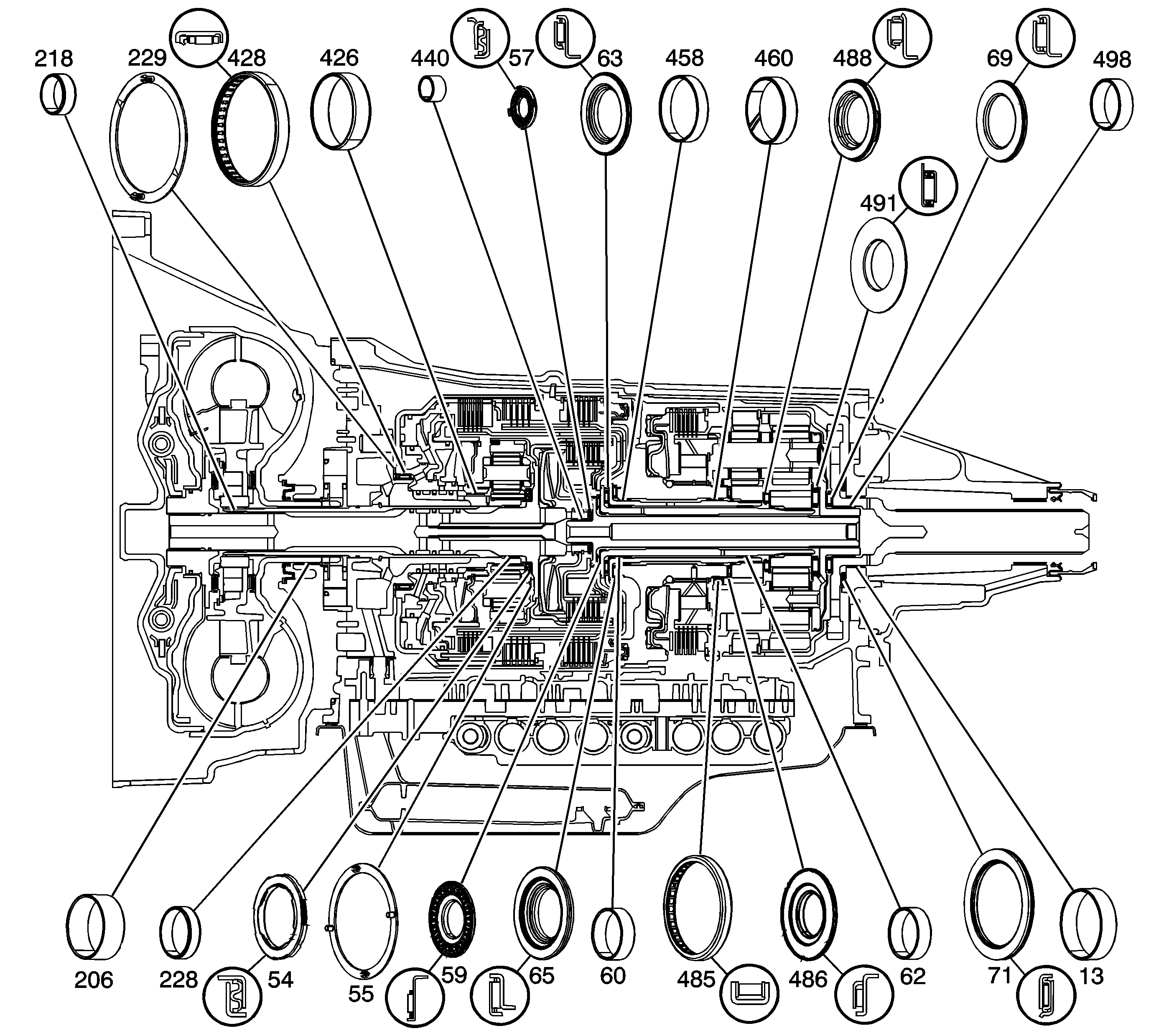 218
229
428
426
440
57
63
458
460
488
69
498
491
206
228
54
55
59
65
60
485
486
62
71
13