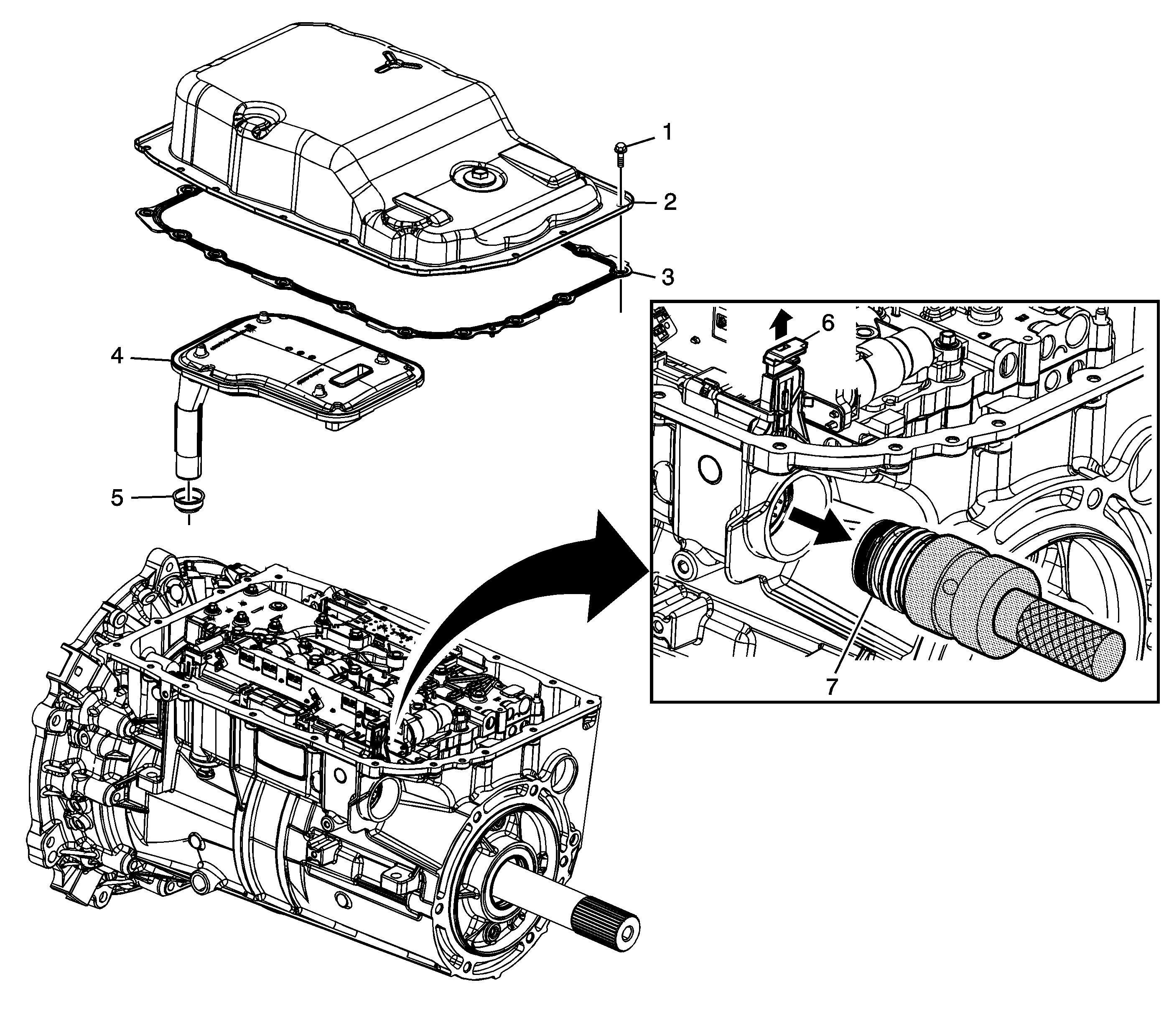 1
2
3
4
5
6
7