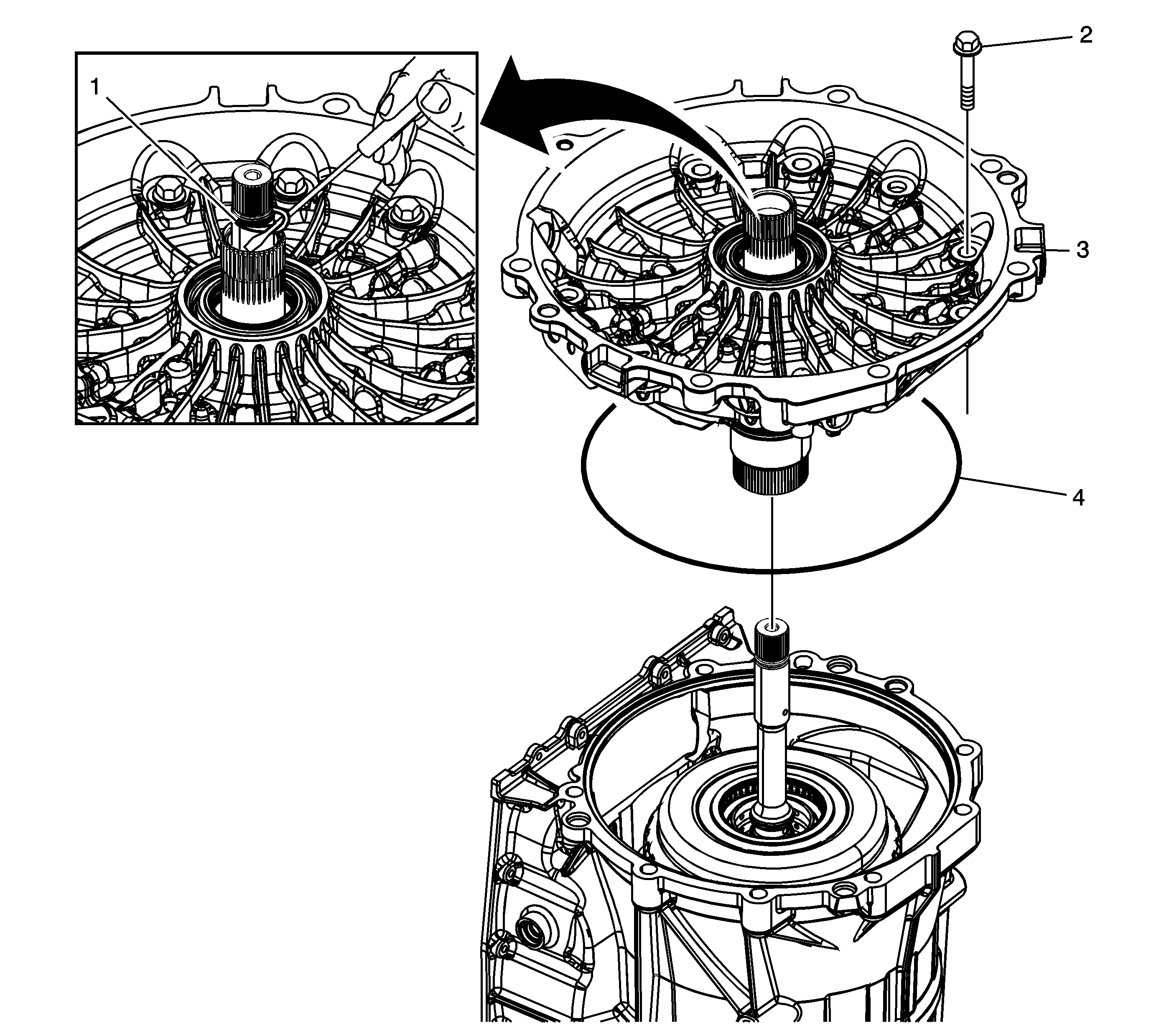 1
2
3
4