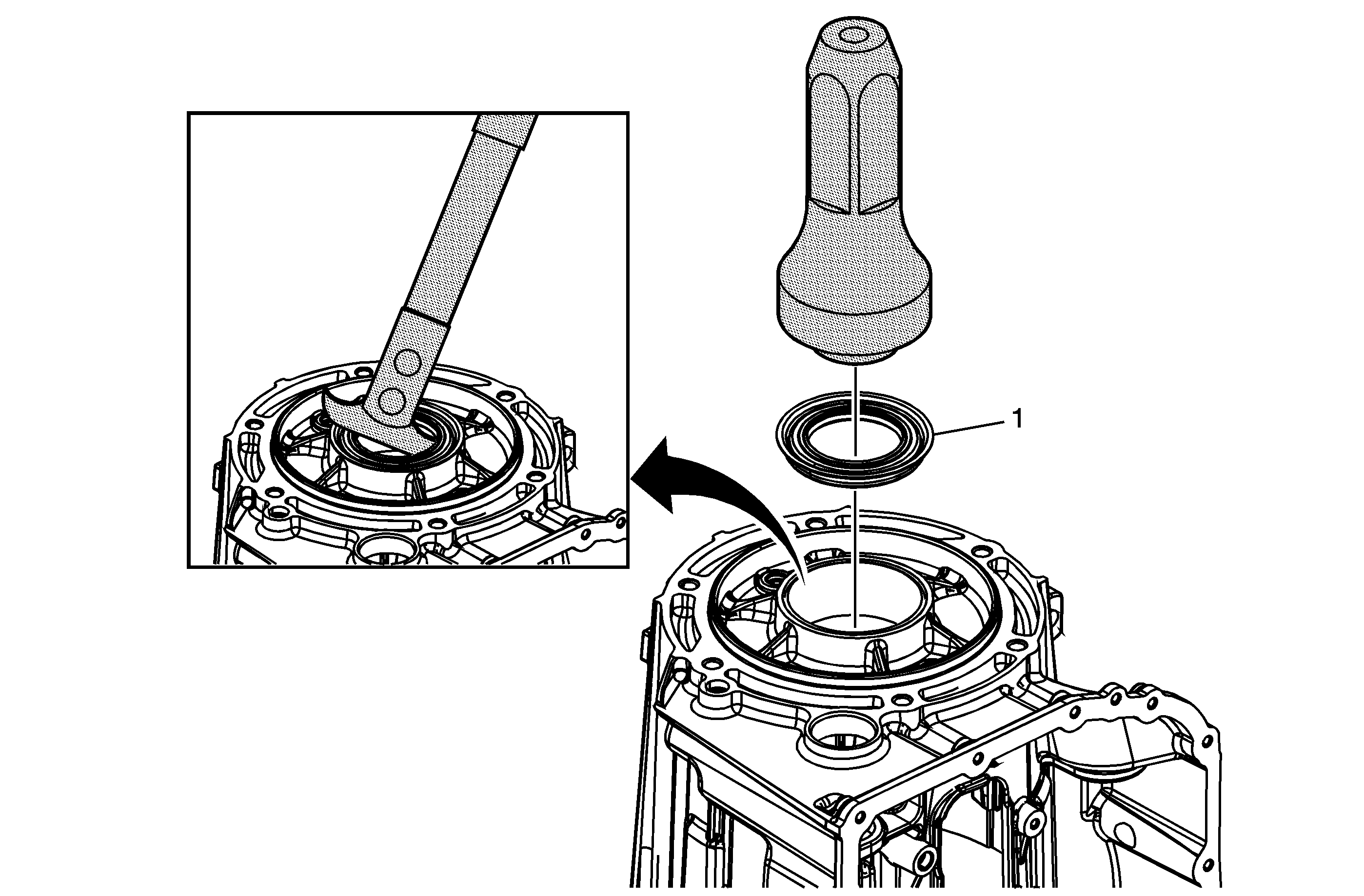 1