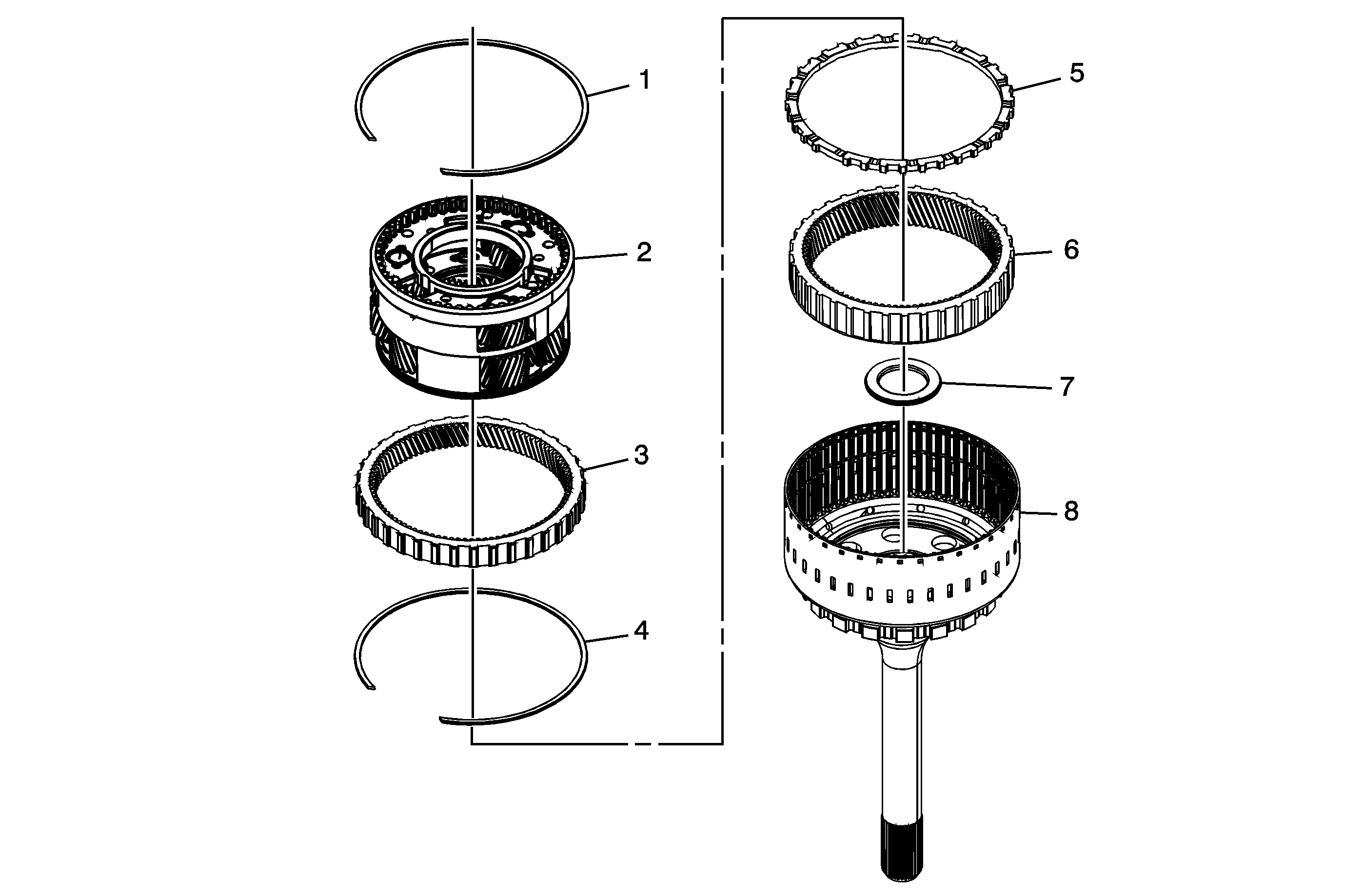 1
2
3
4
5
6
7
8