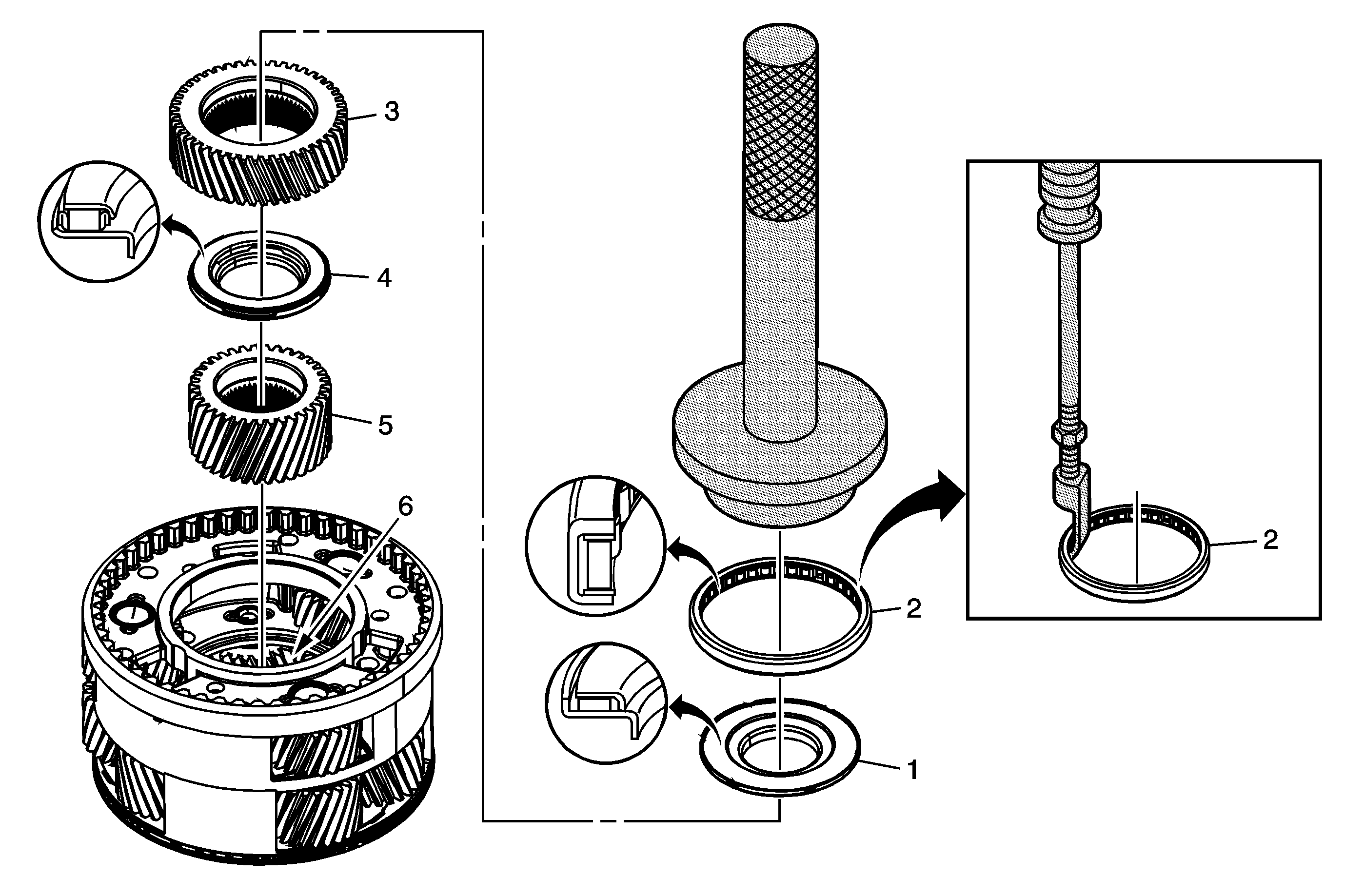 3
4
5
6
2
1
2