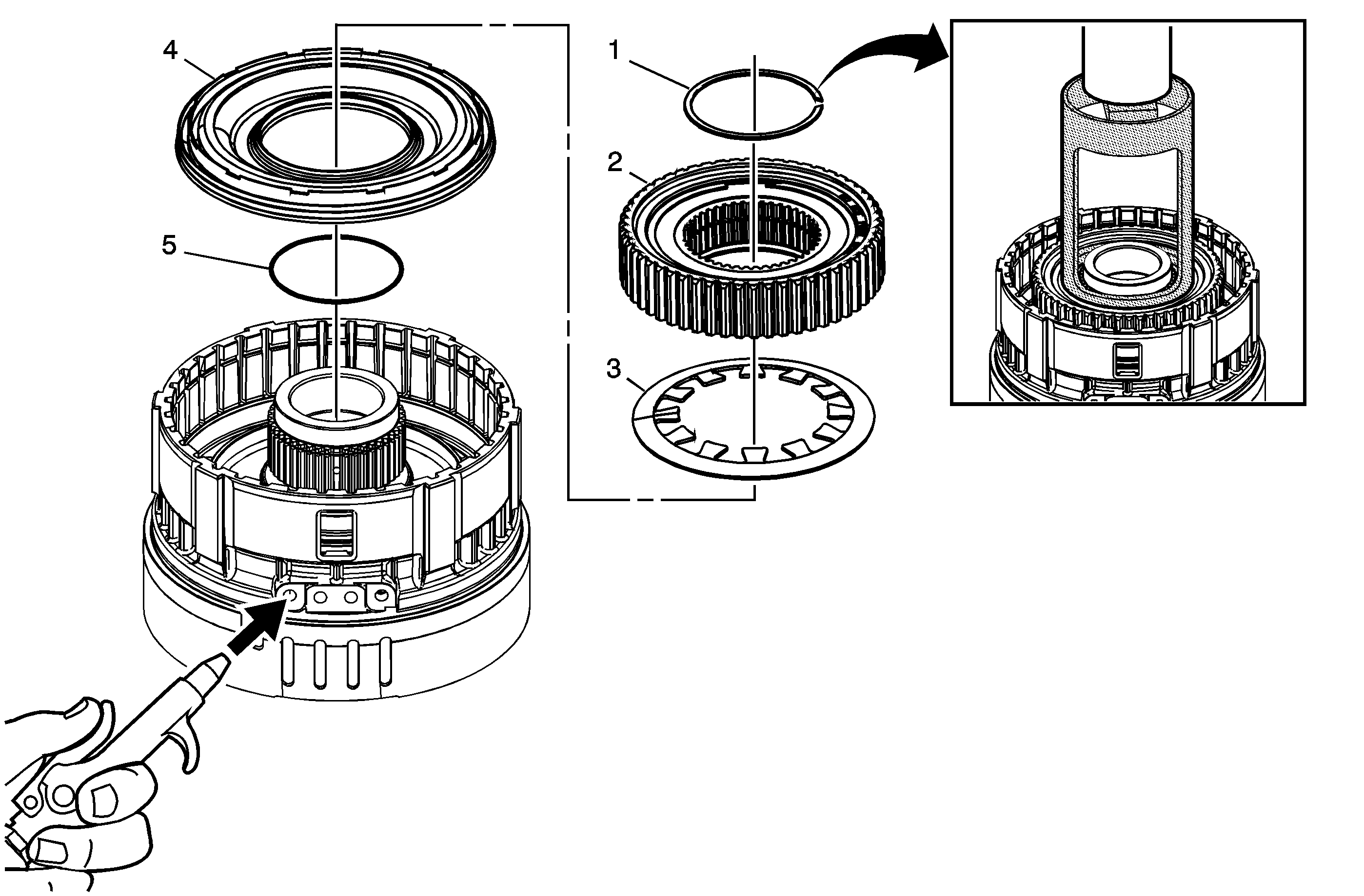 4
5
1
2
3