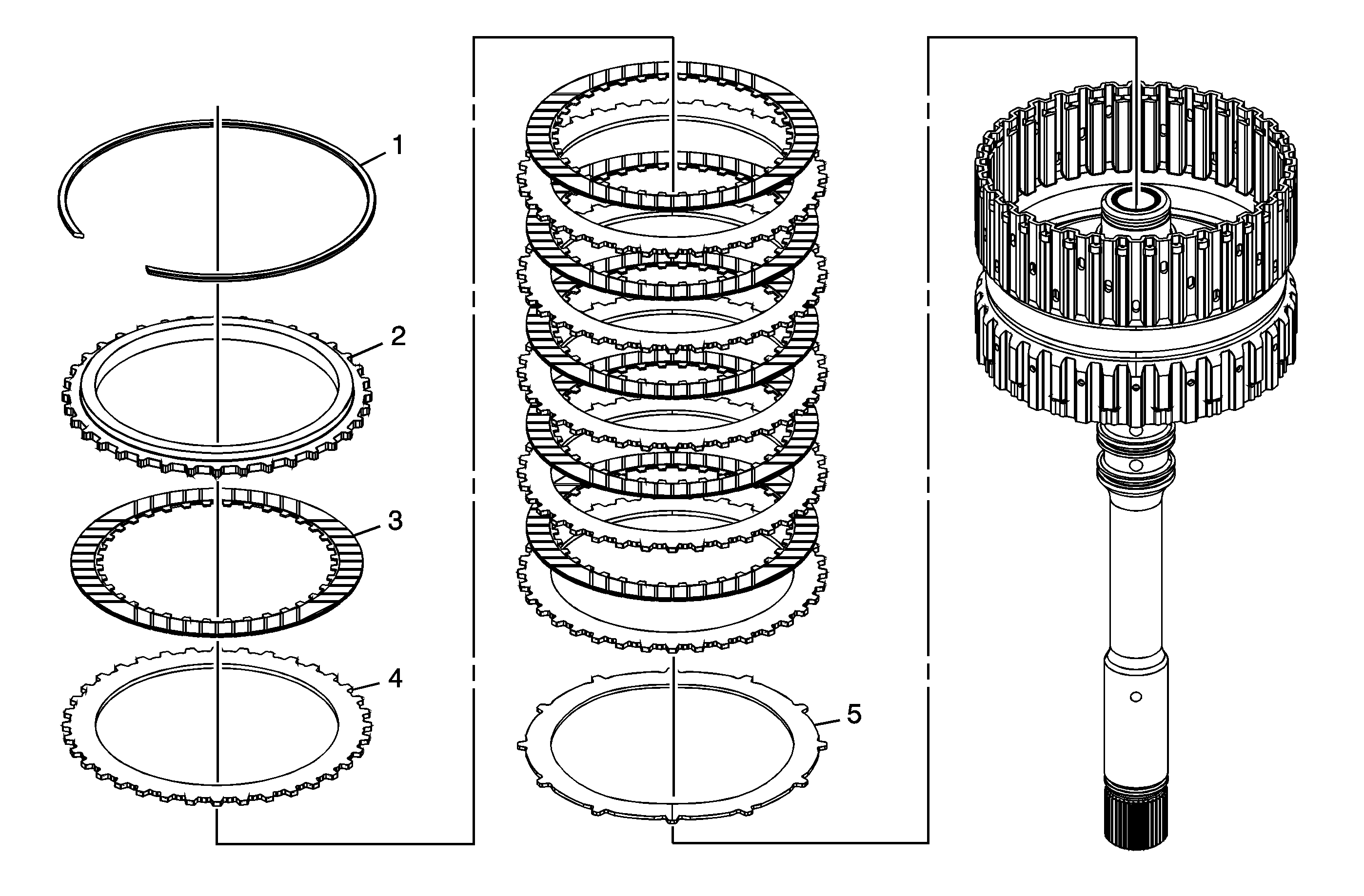 1
2
3
4
5