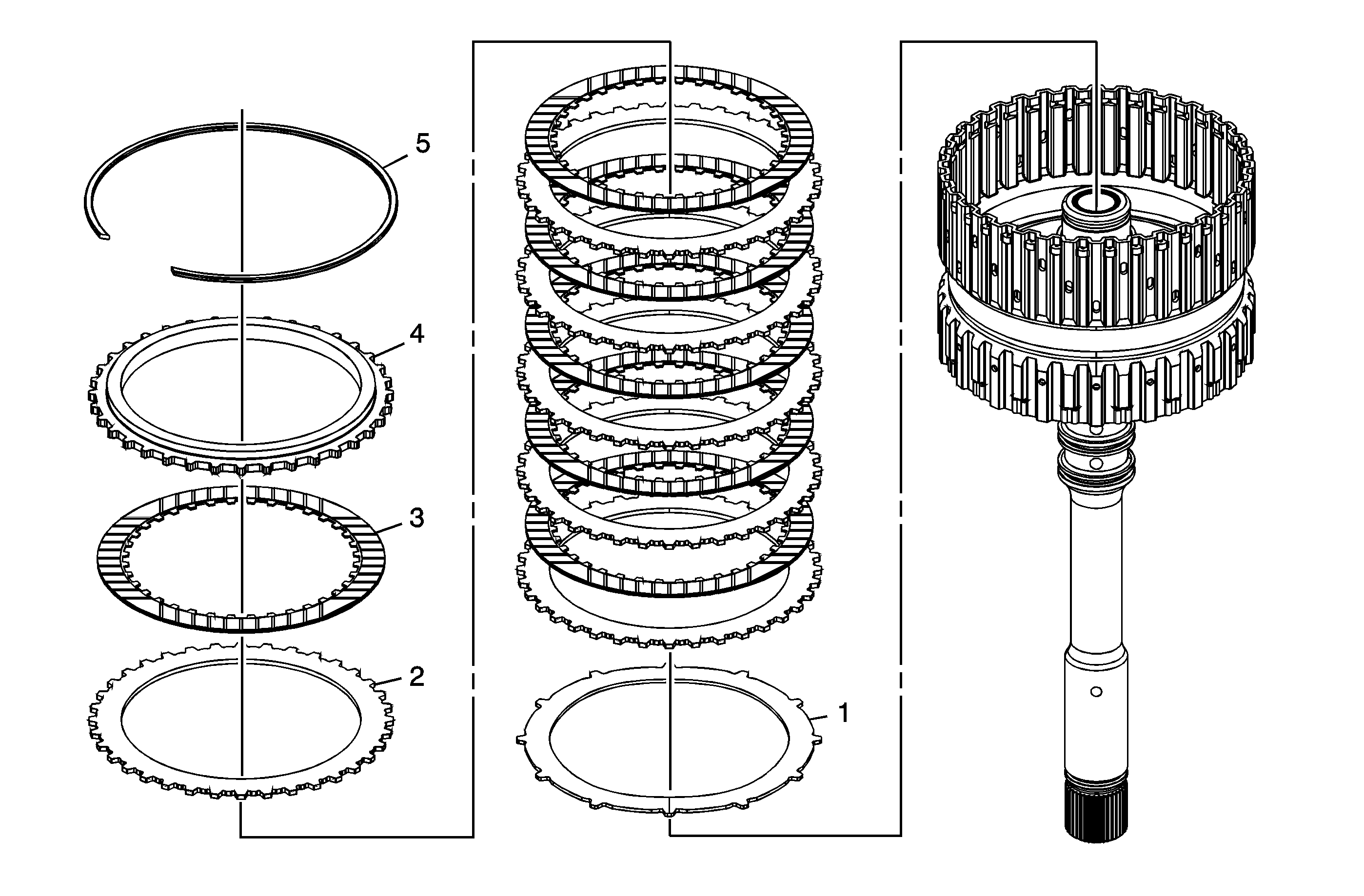 5
4
3
2
1