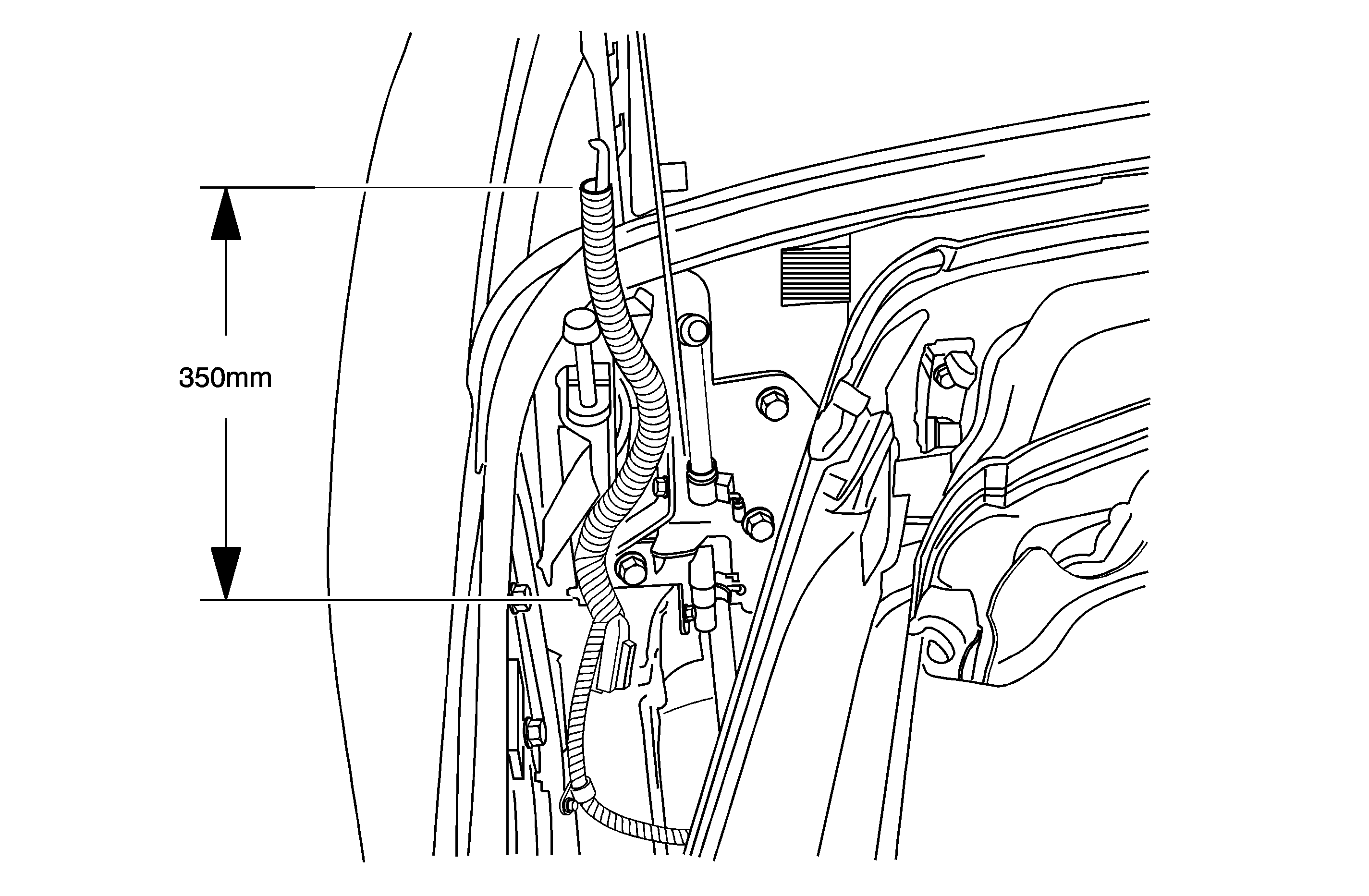 350mm