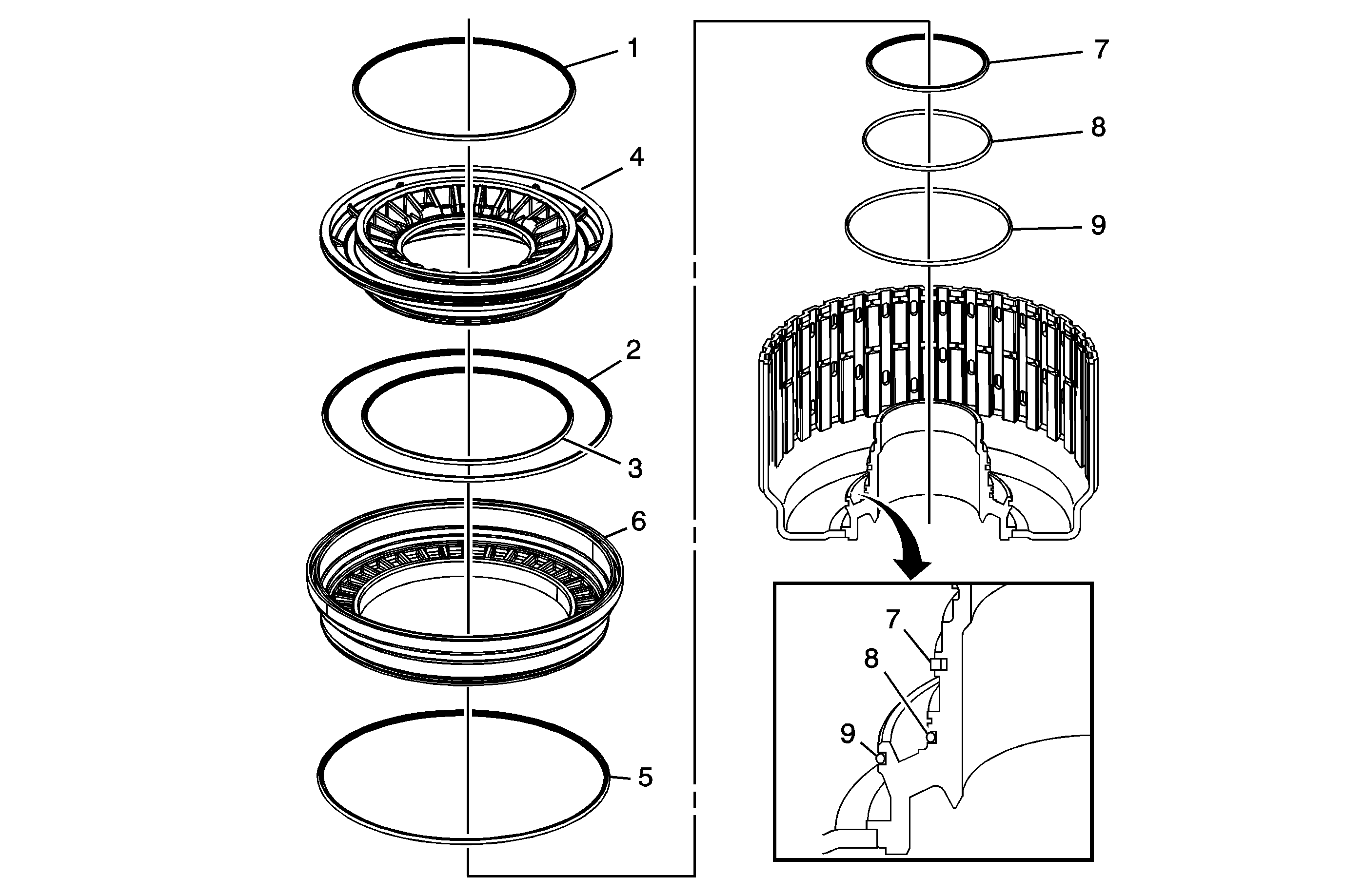 1
4
2
3
6
5
7
8
9
7
8
9