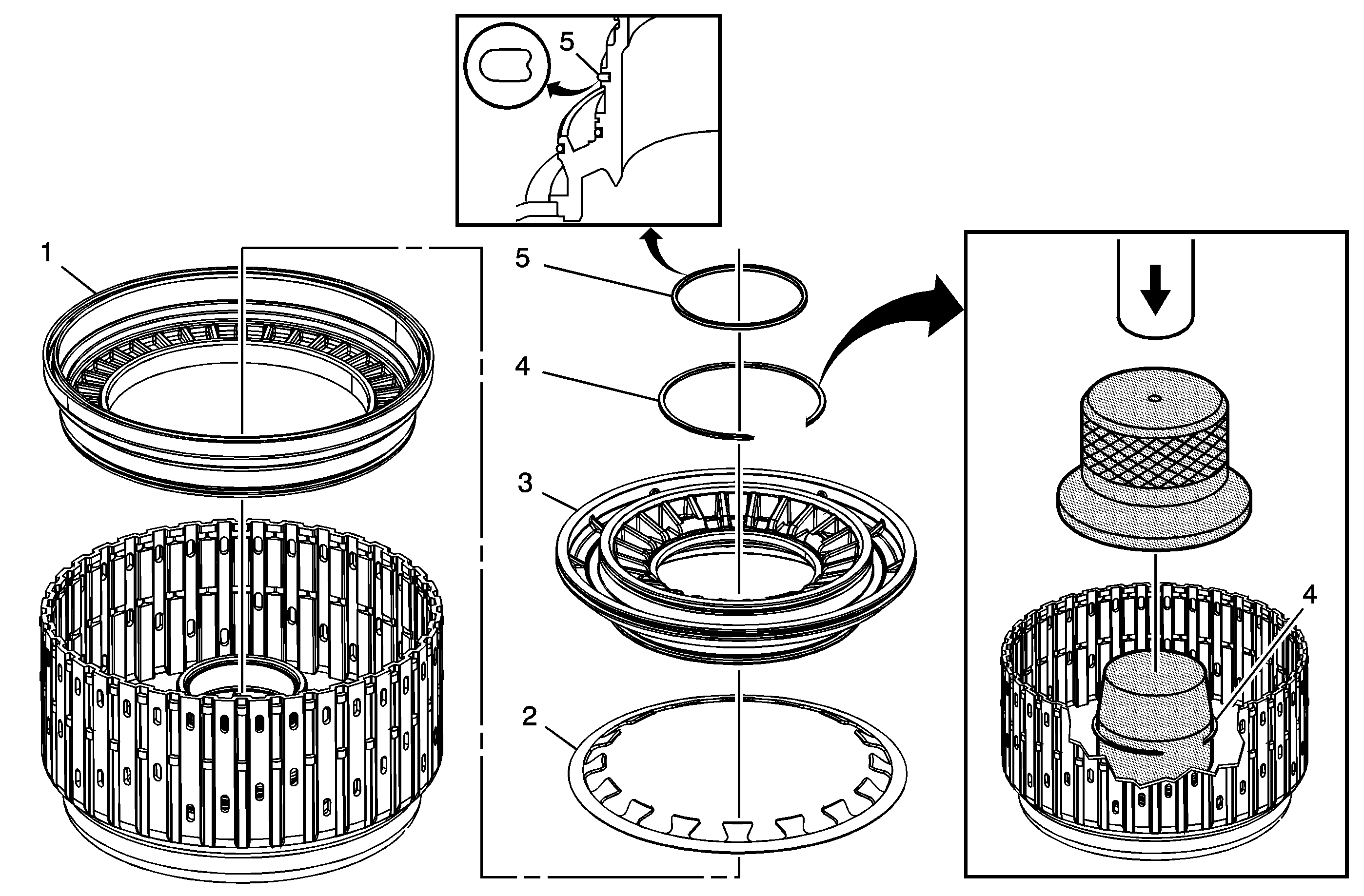 5
1
5
4
3
2
4