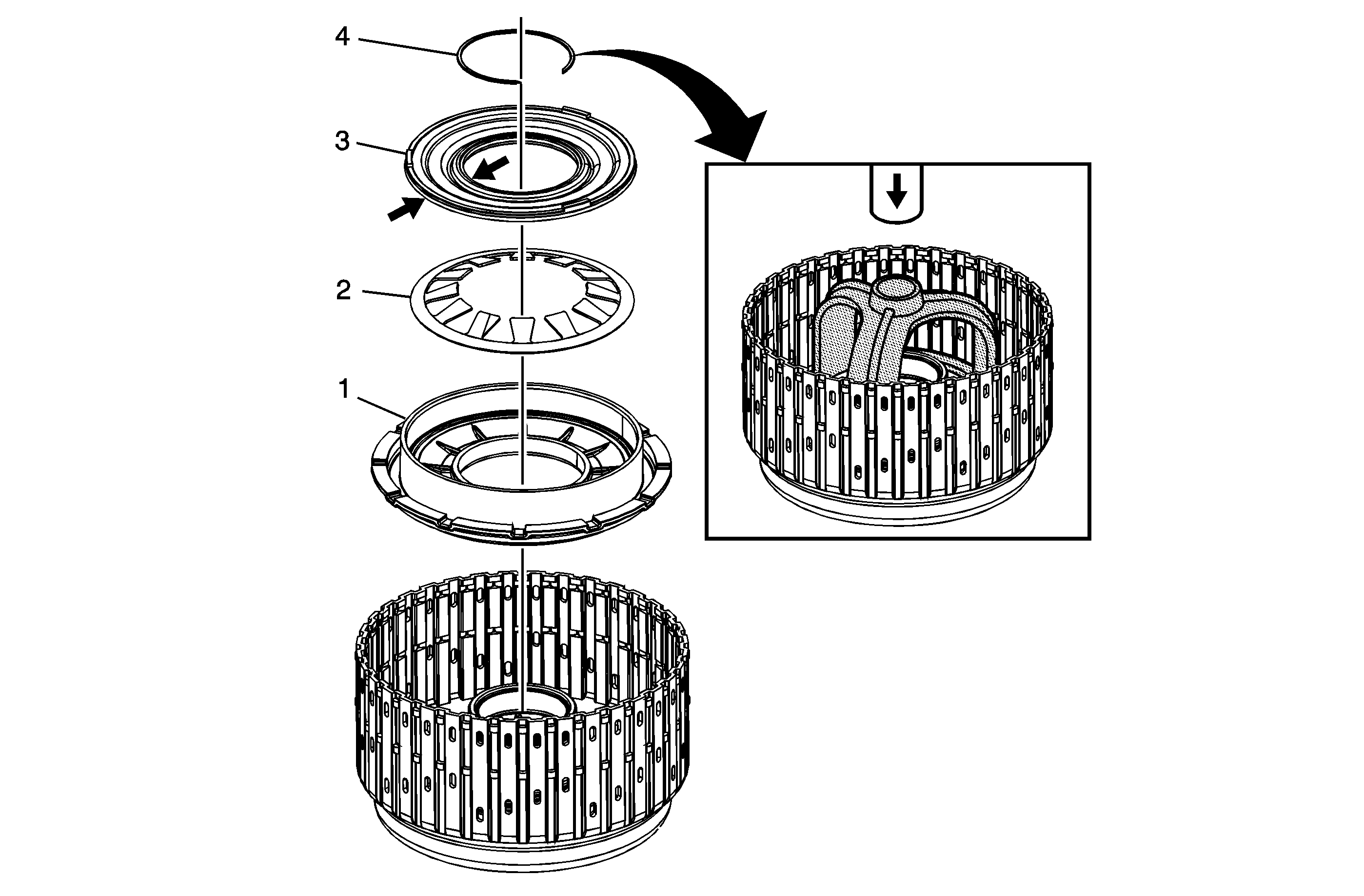 4
3
2
1