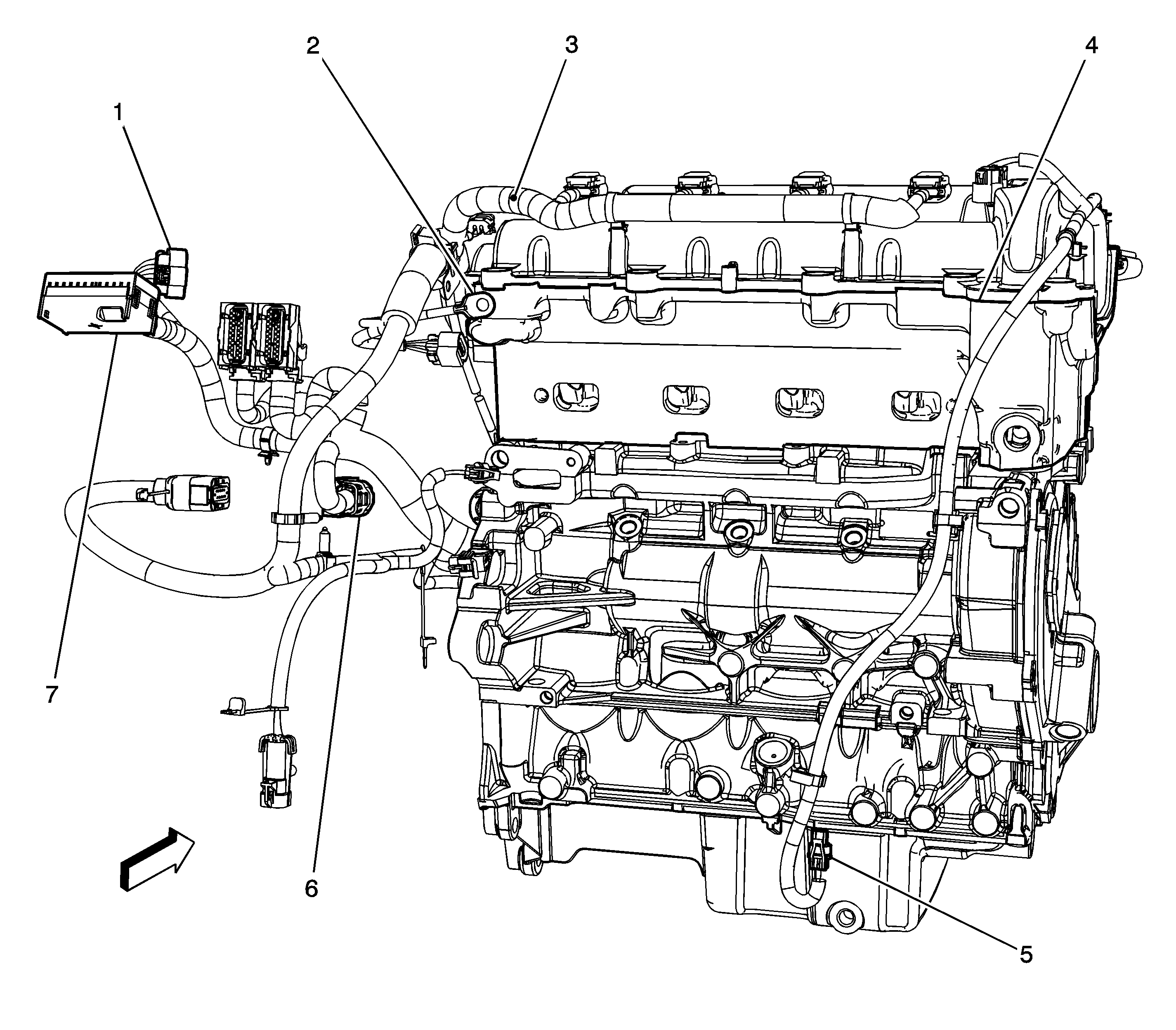 2
3
4
1
7
6
5