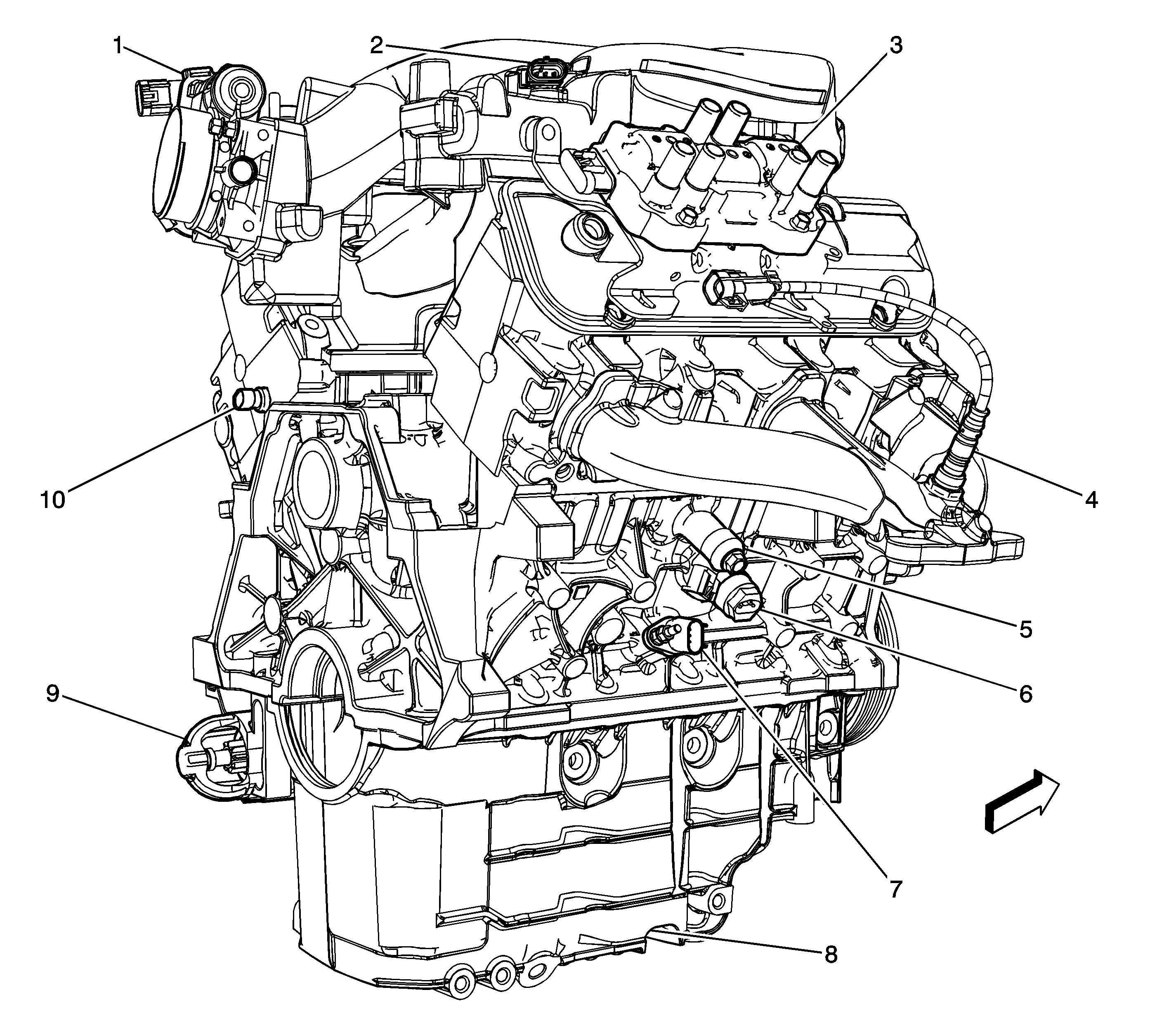 1
2
3
10
4
5
6
9
7
8