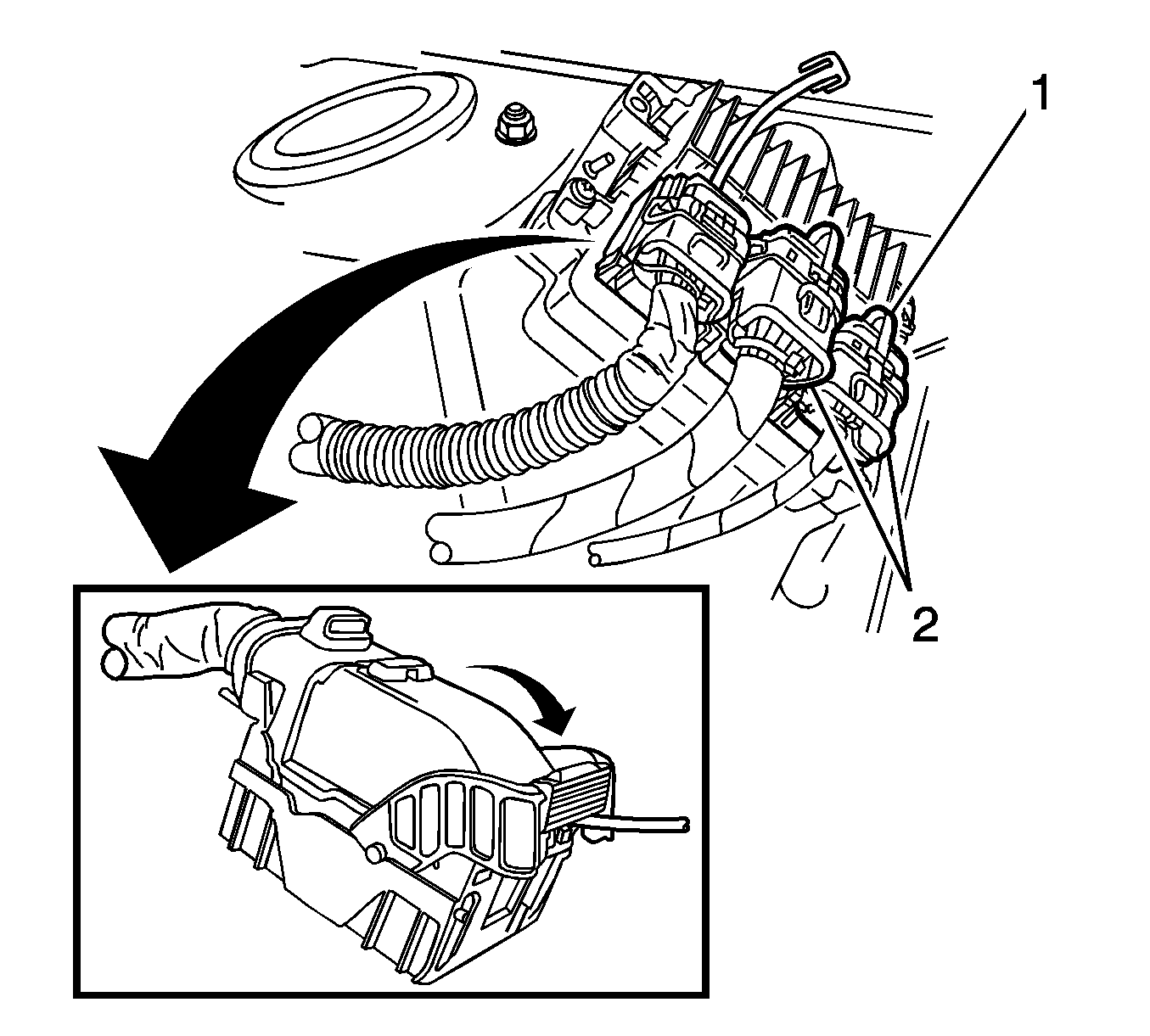 1
2