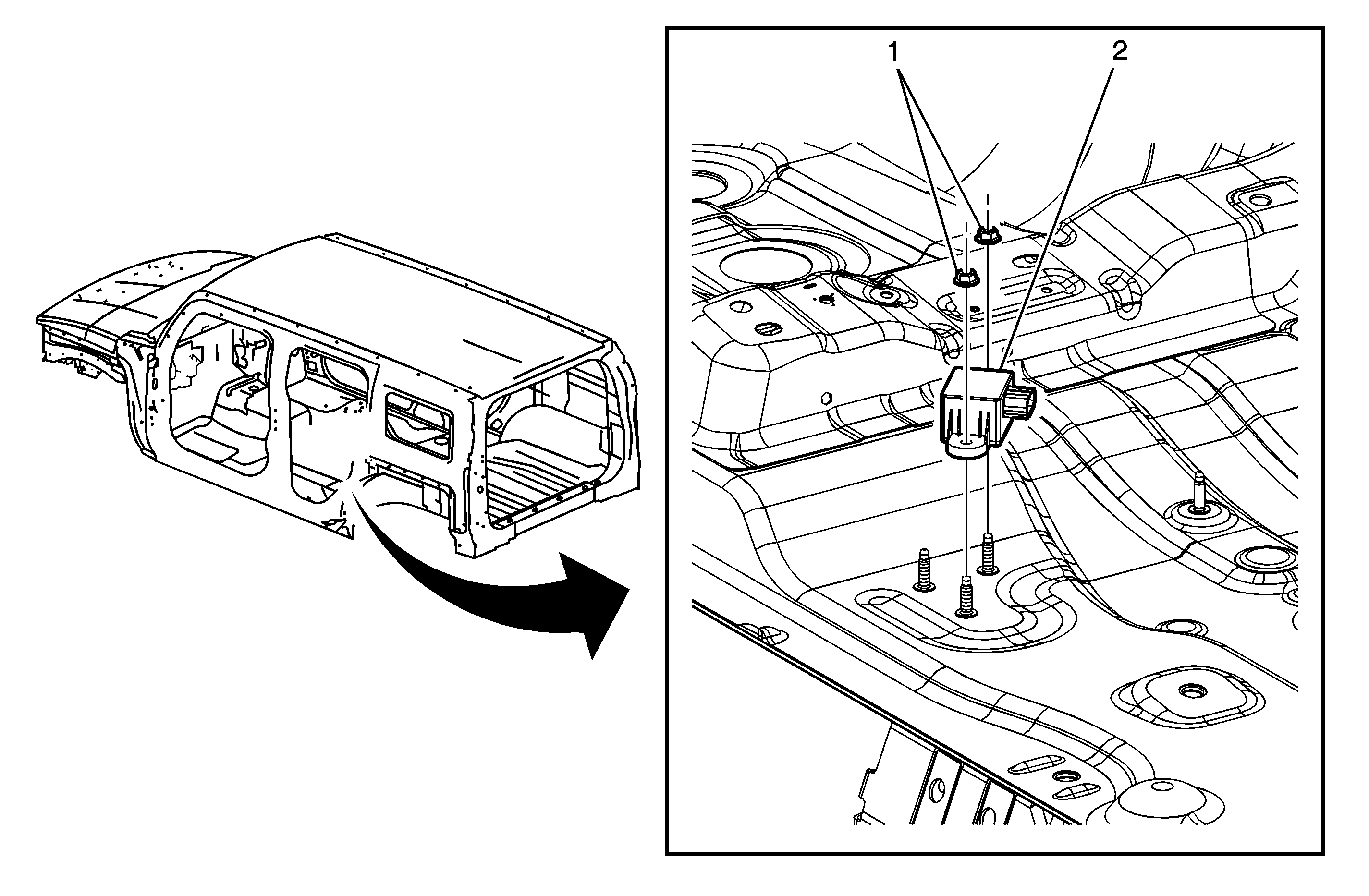 1
2