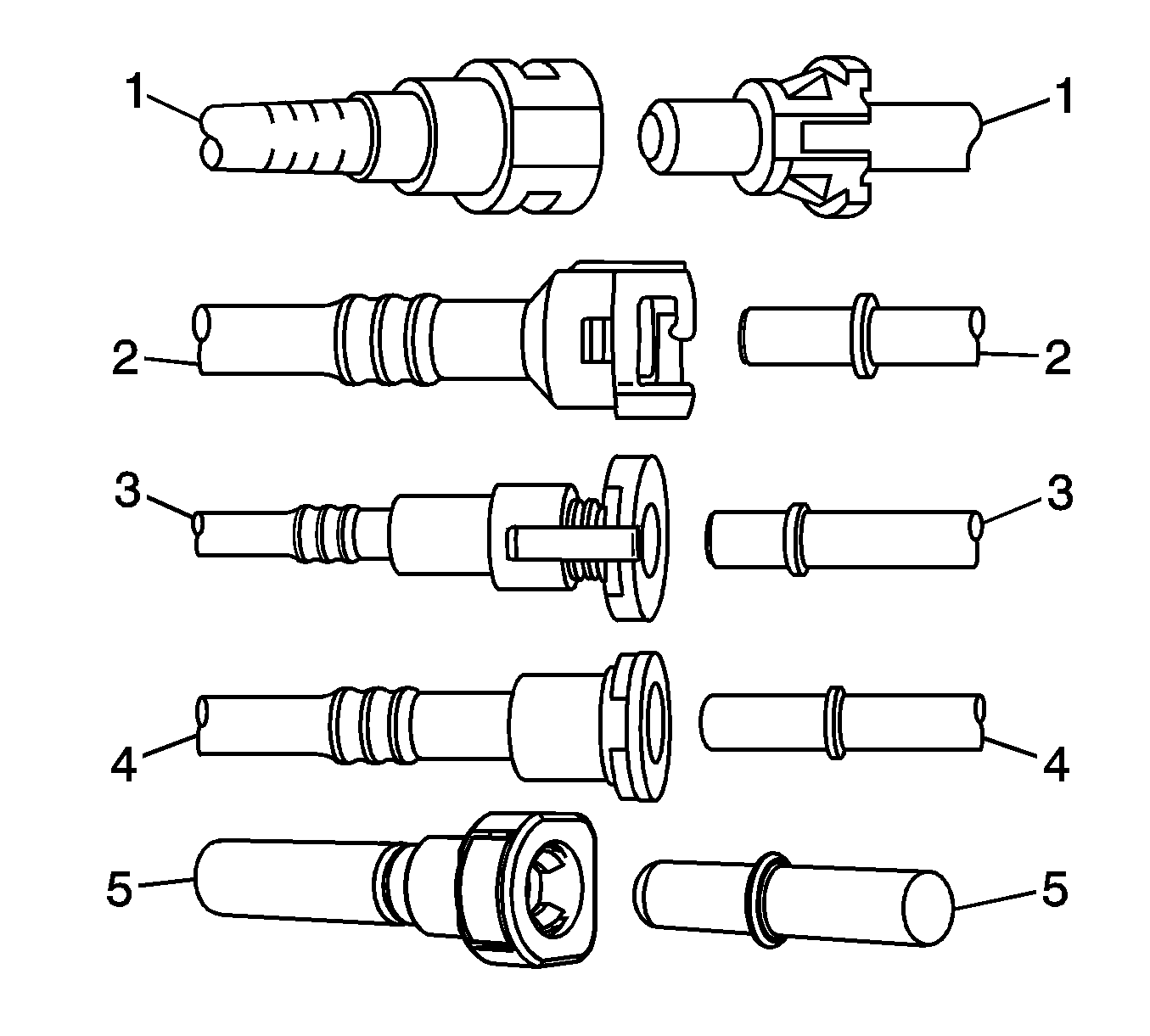 1
1
2
2
3
3
4
4
5
5