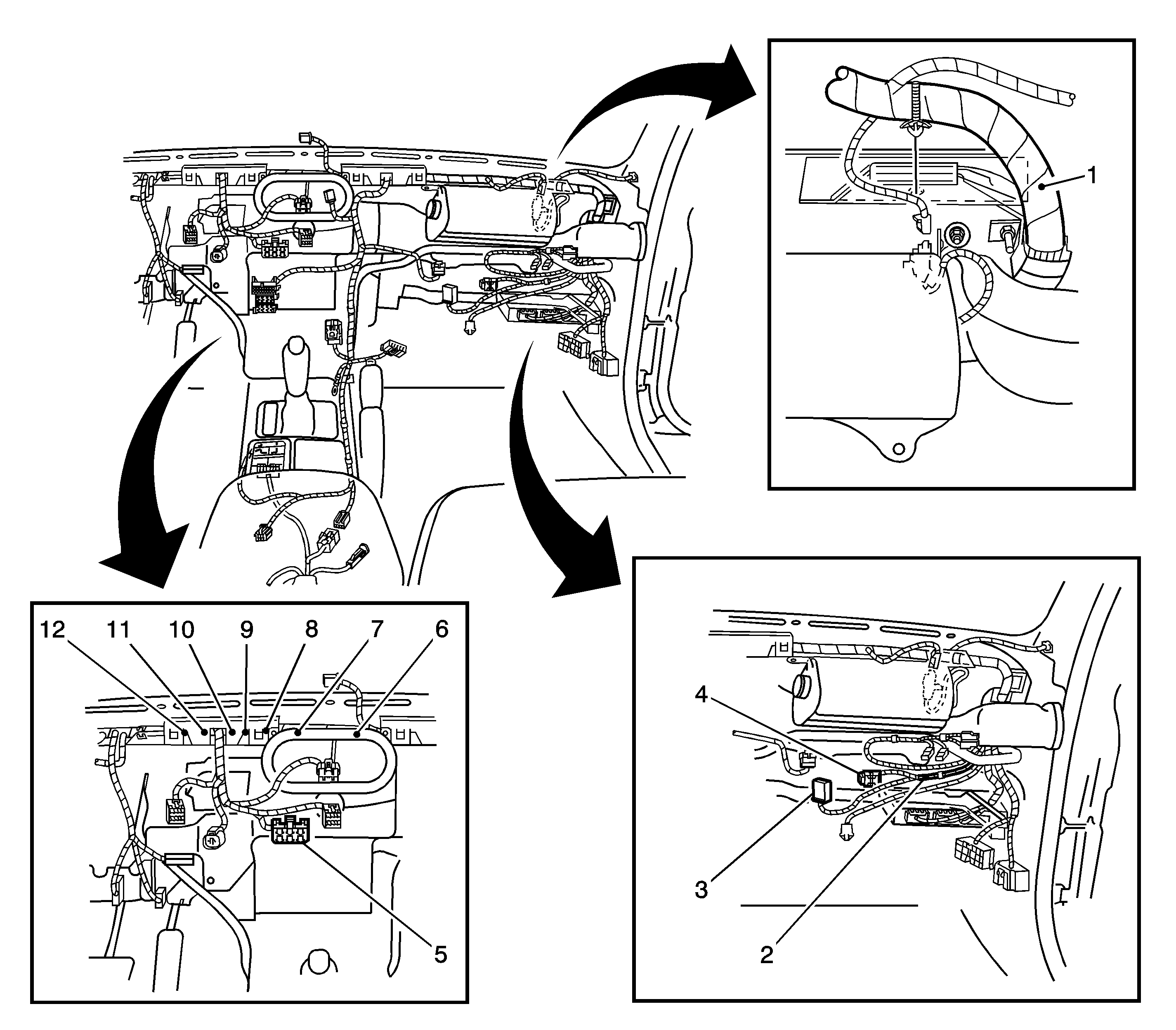 1

12 11 10 9 8 7 6

5

4

3

2