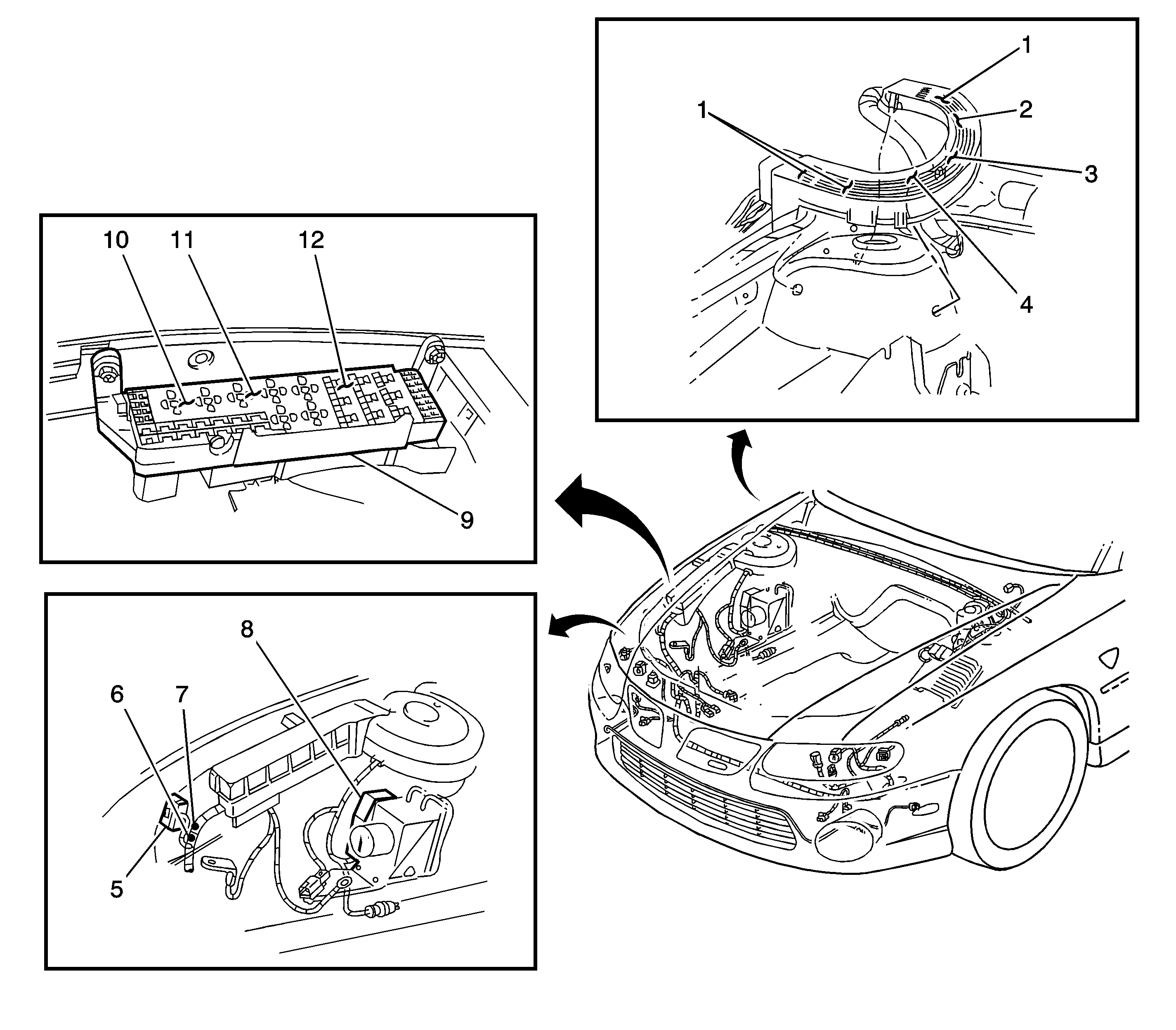 1
1
2
3
4
10
11
12
9
8
6
7
5