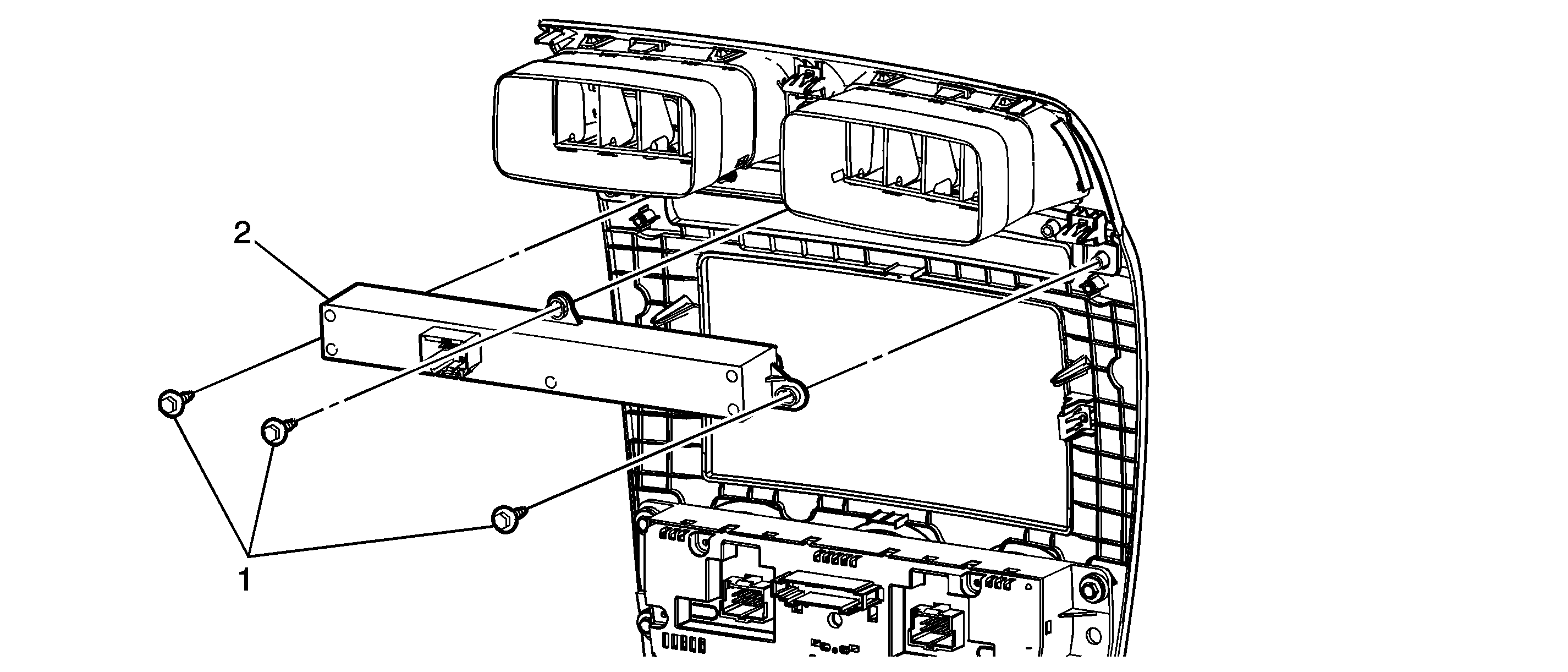 2

1