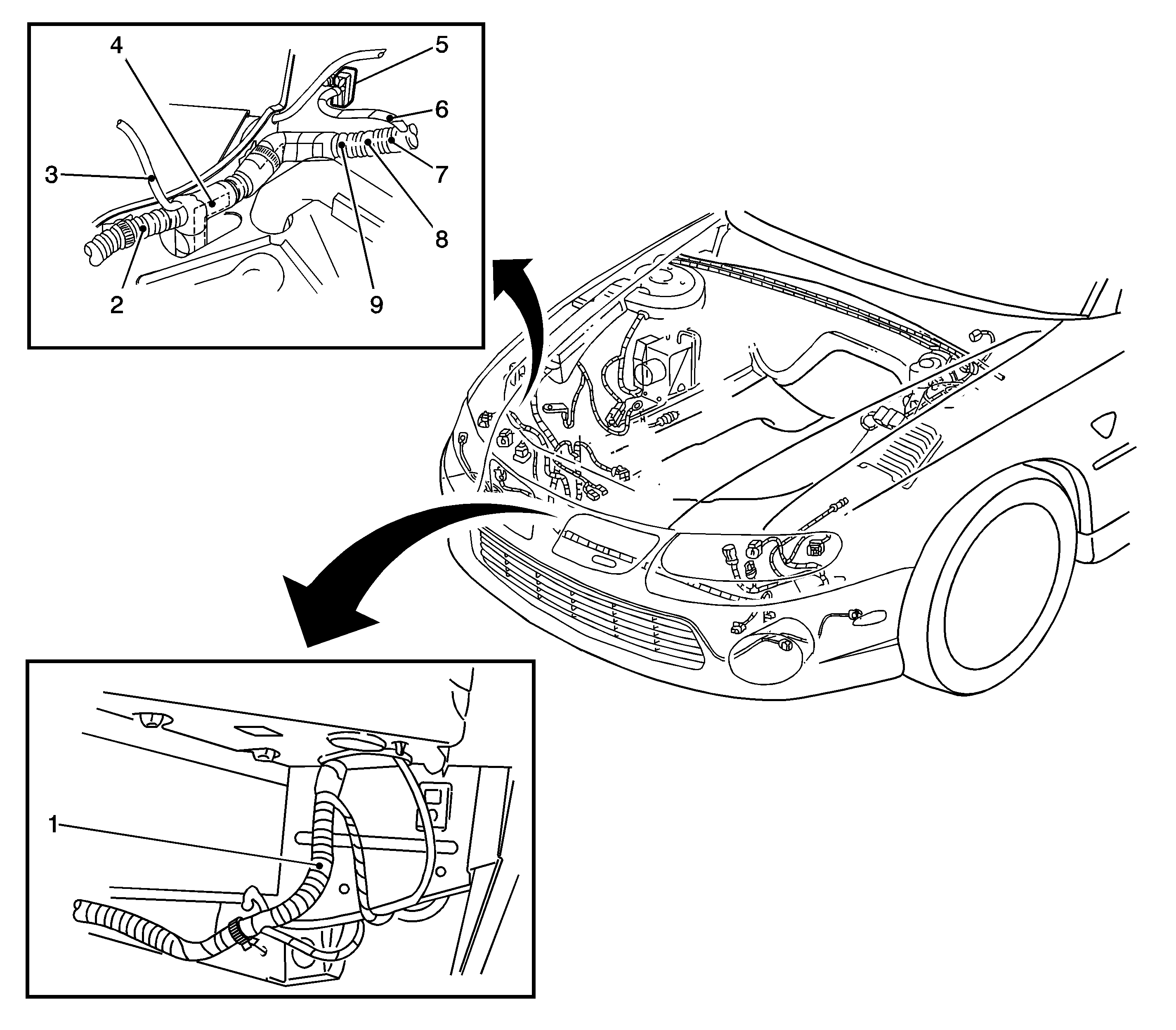 4
5
6
3
7
8
2
9
1