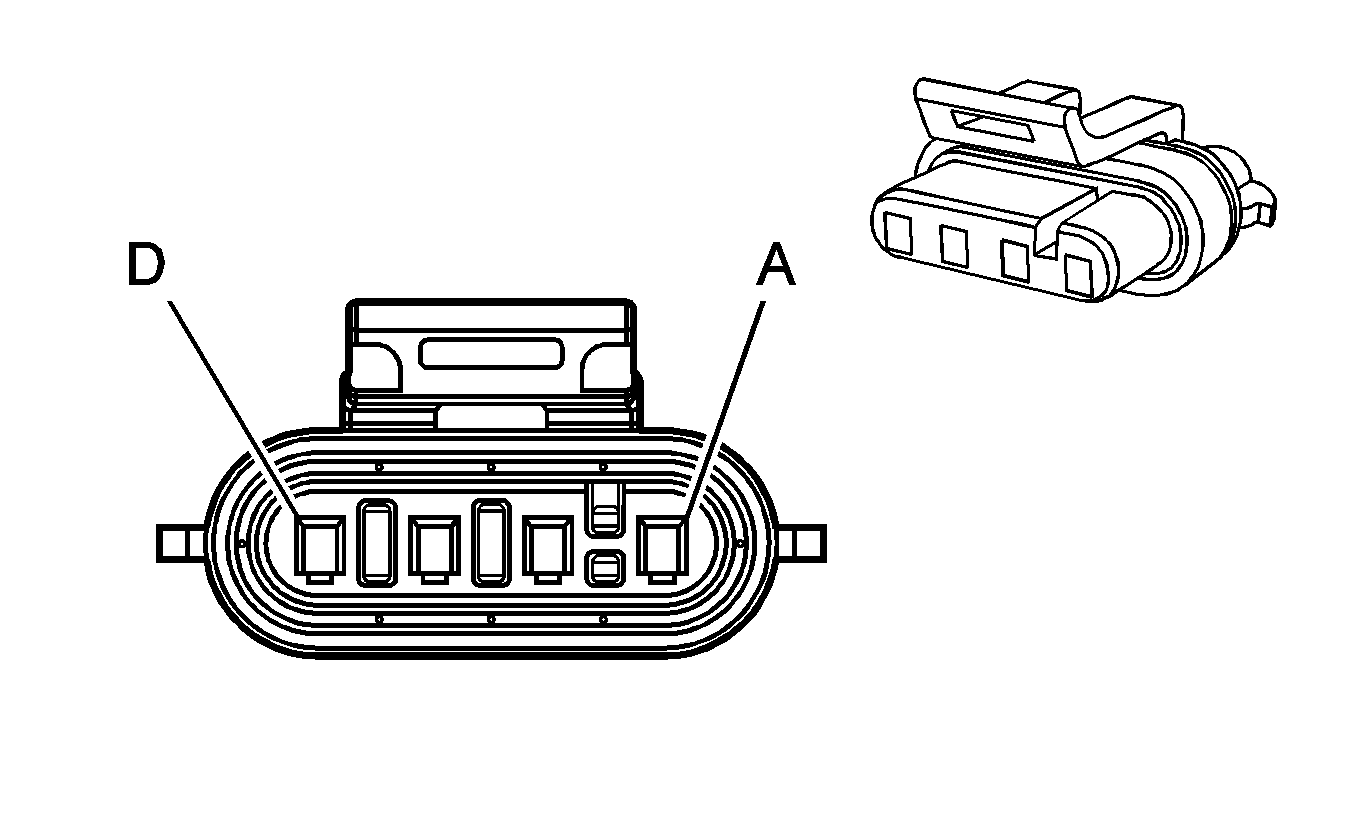 D
A