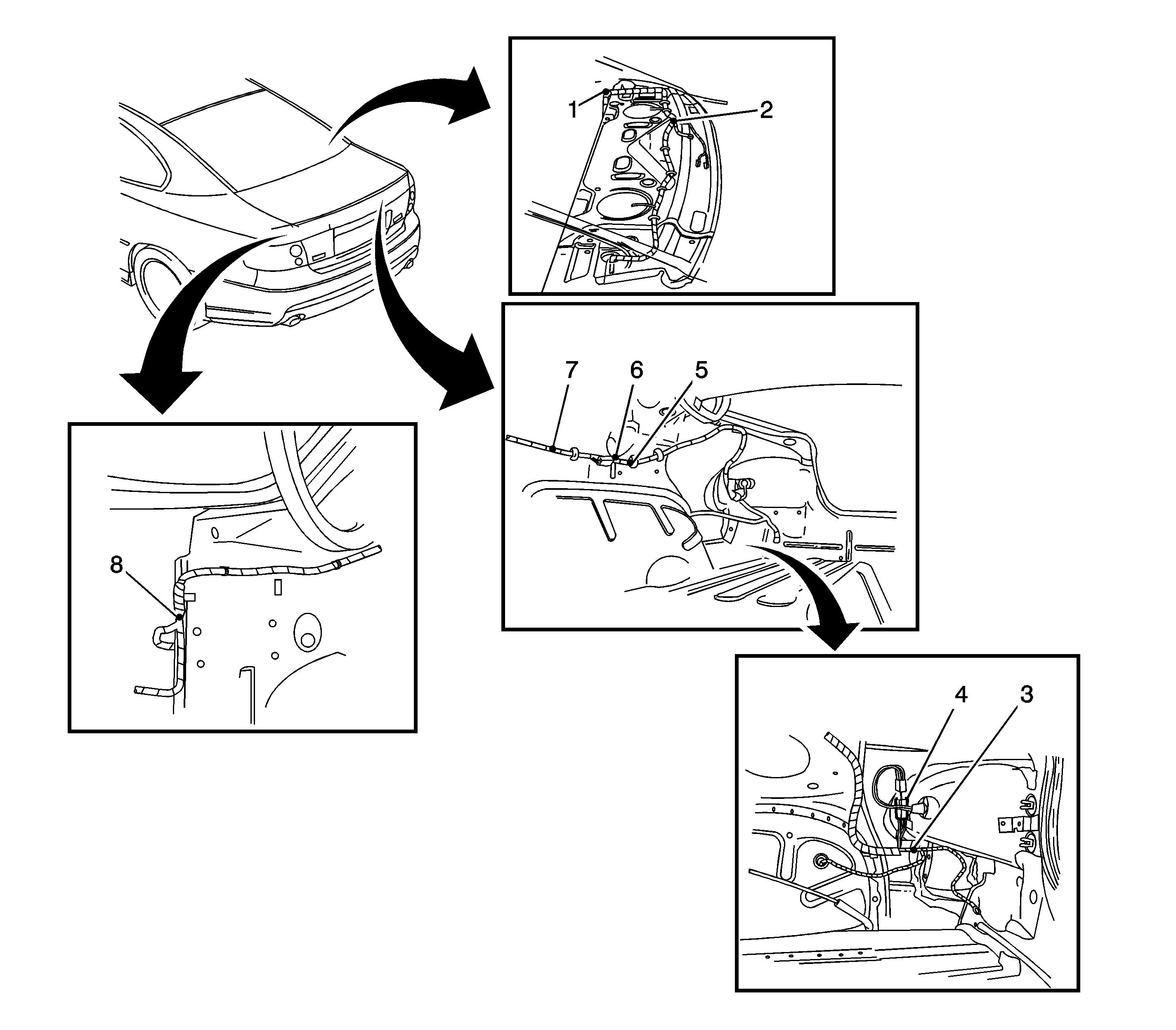 1
2
7
6
5
8
4
3