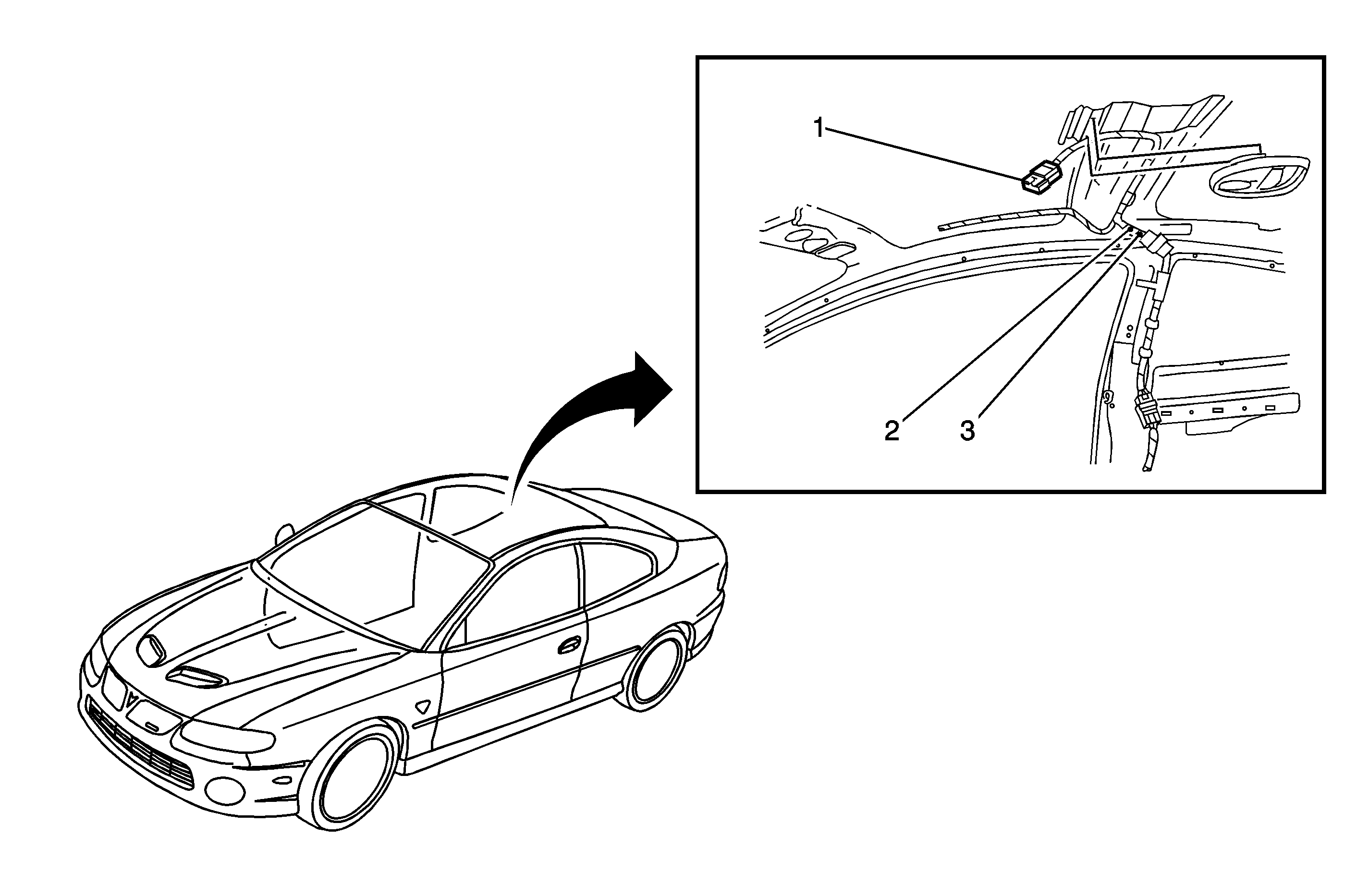 1

2 3