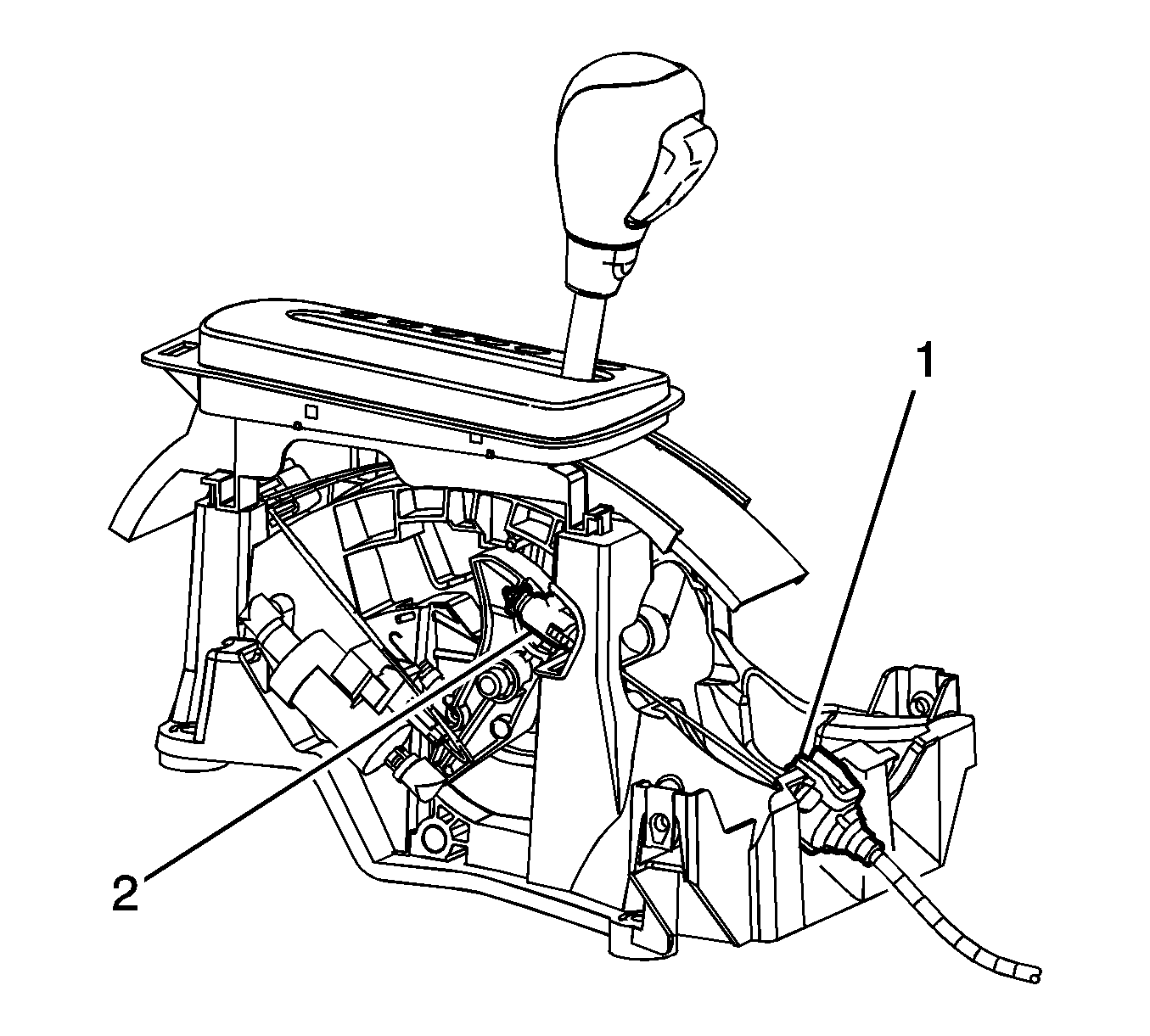 1

2