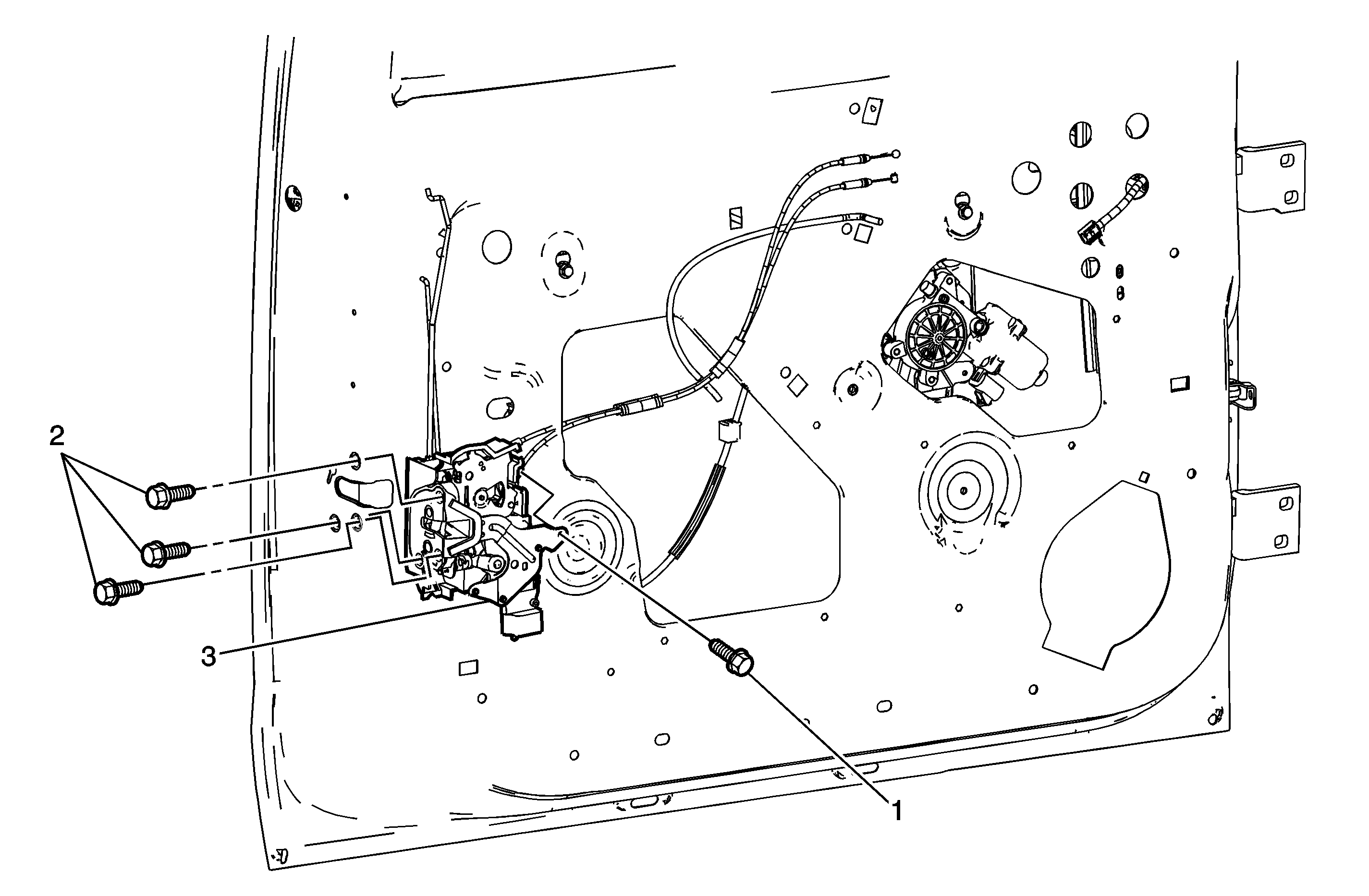 2
3
1