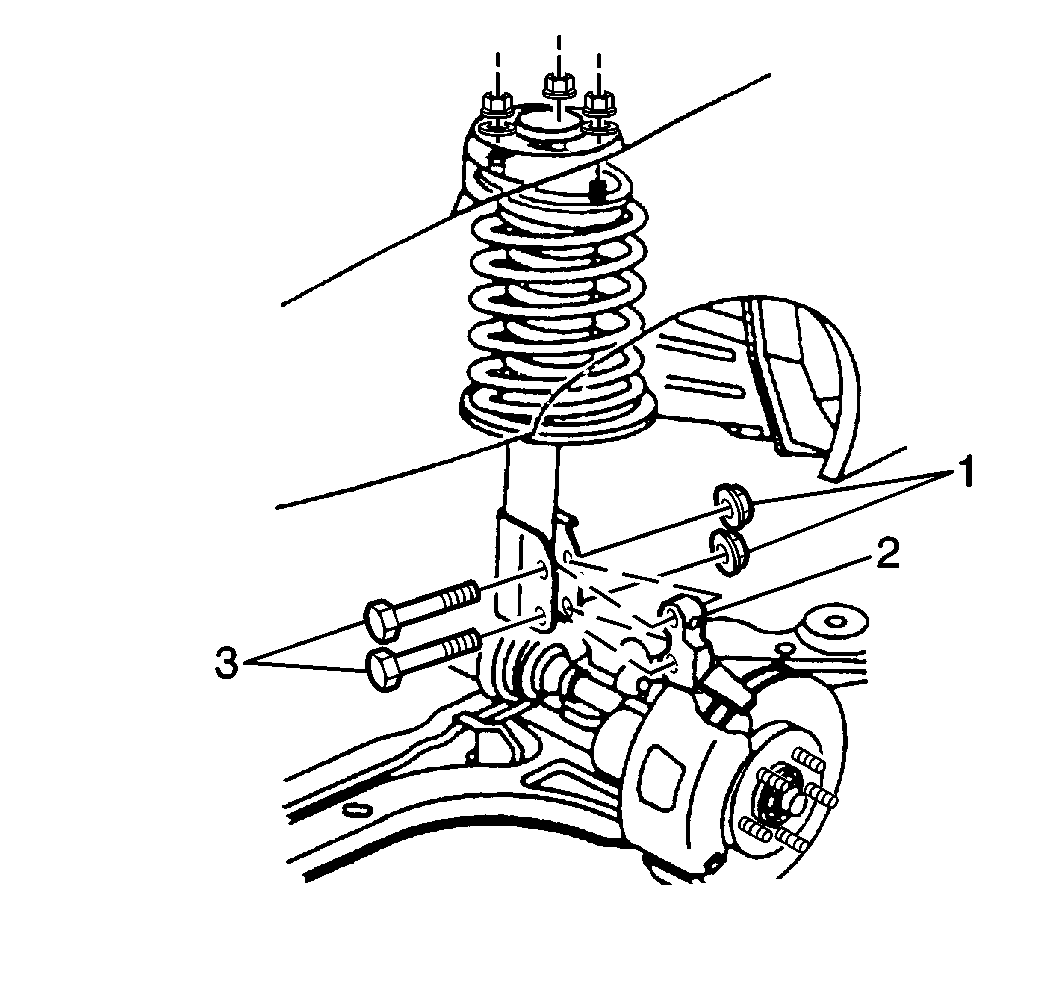 1
2
3