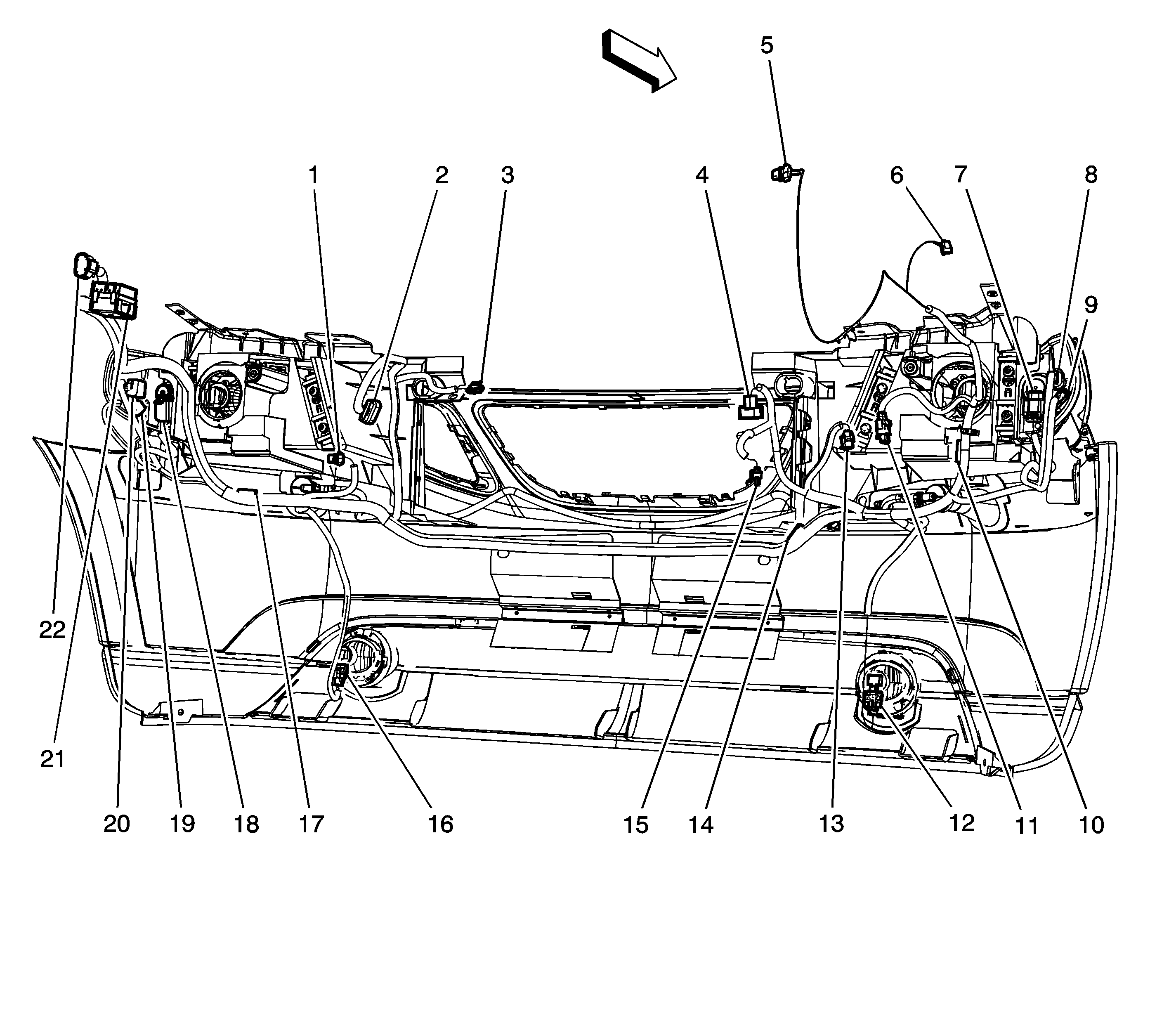 5

1 2 3 4 6 7 8

9

22

21

20 19 18 17 16 15 14 13 12 11 10