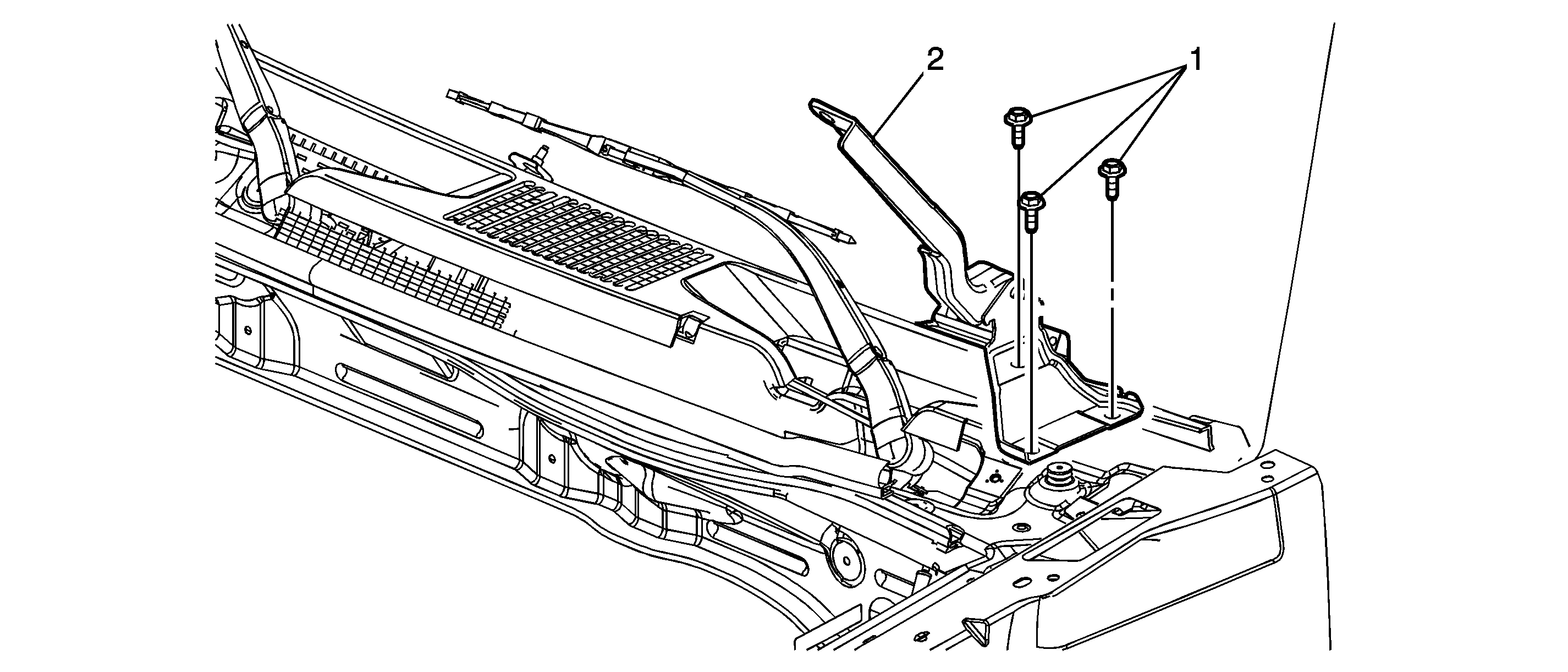 2

1