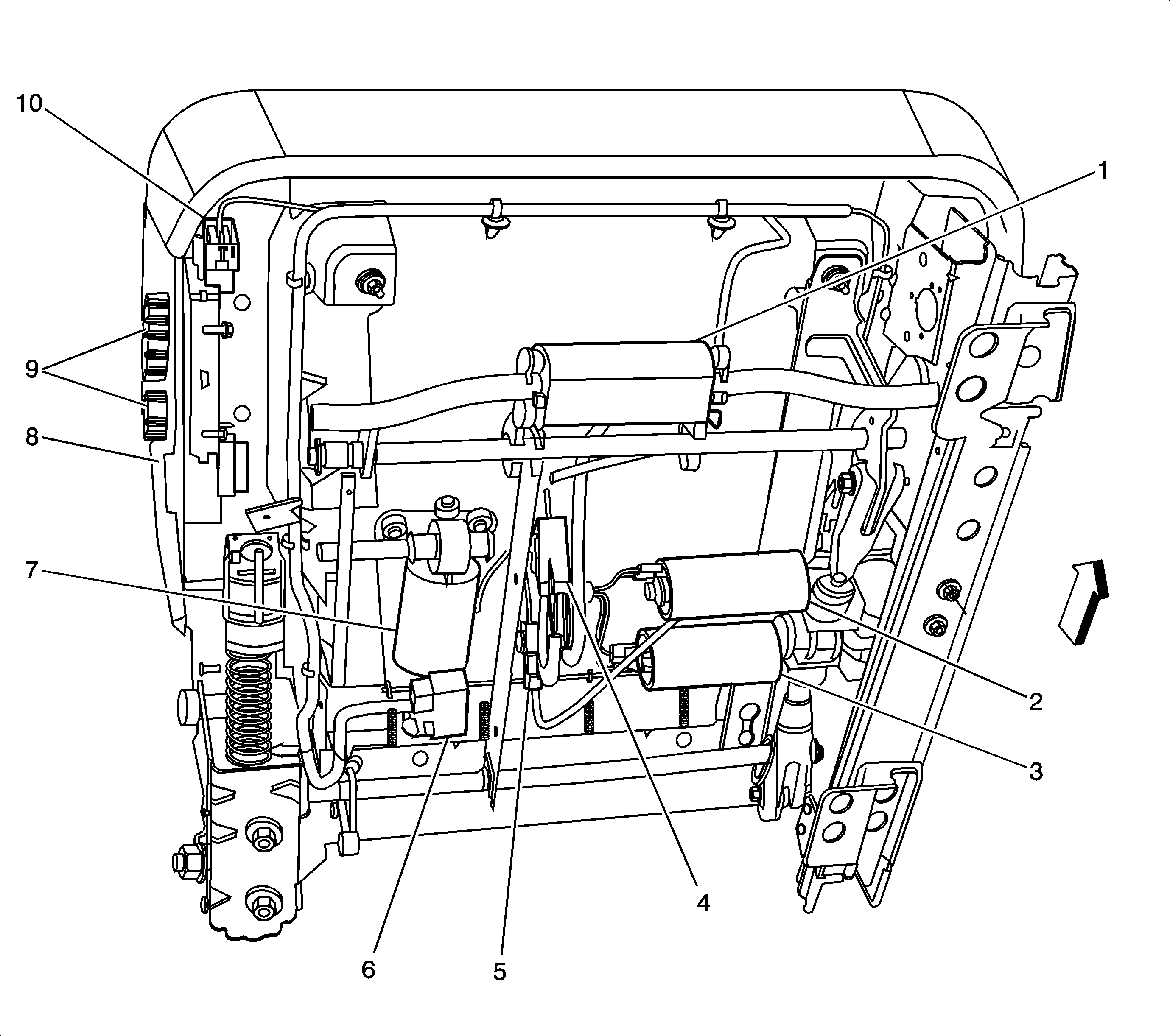 10
1
9
8
7
2
3
4
6
5