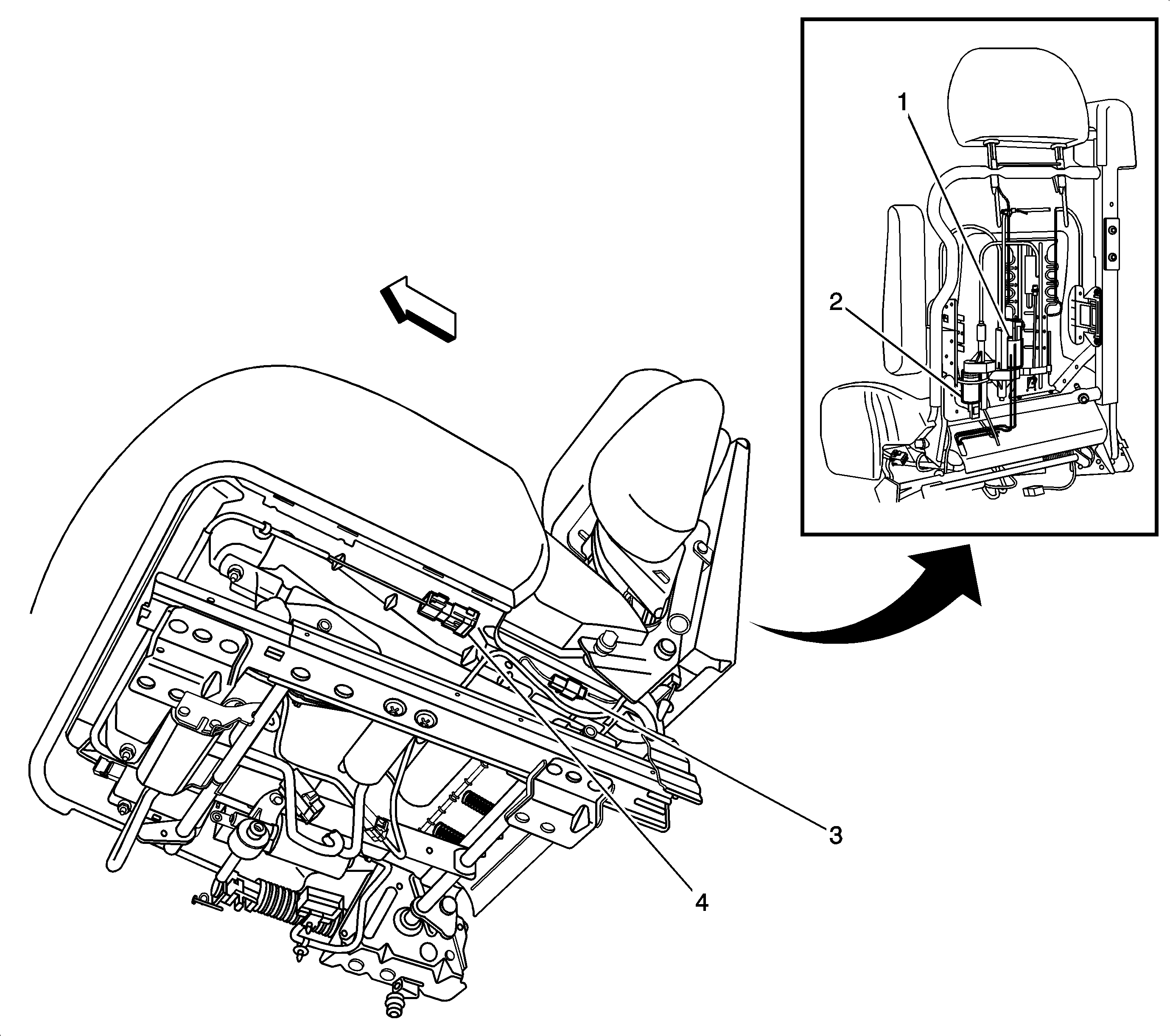 1
2
3
4