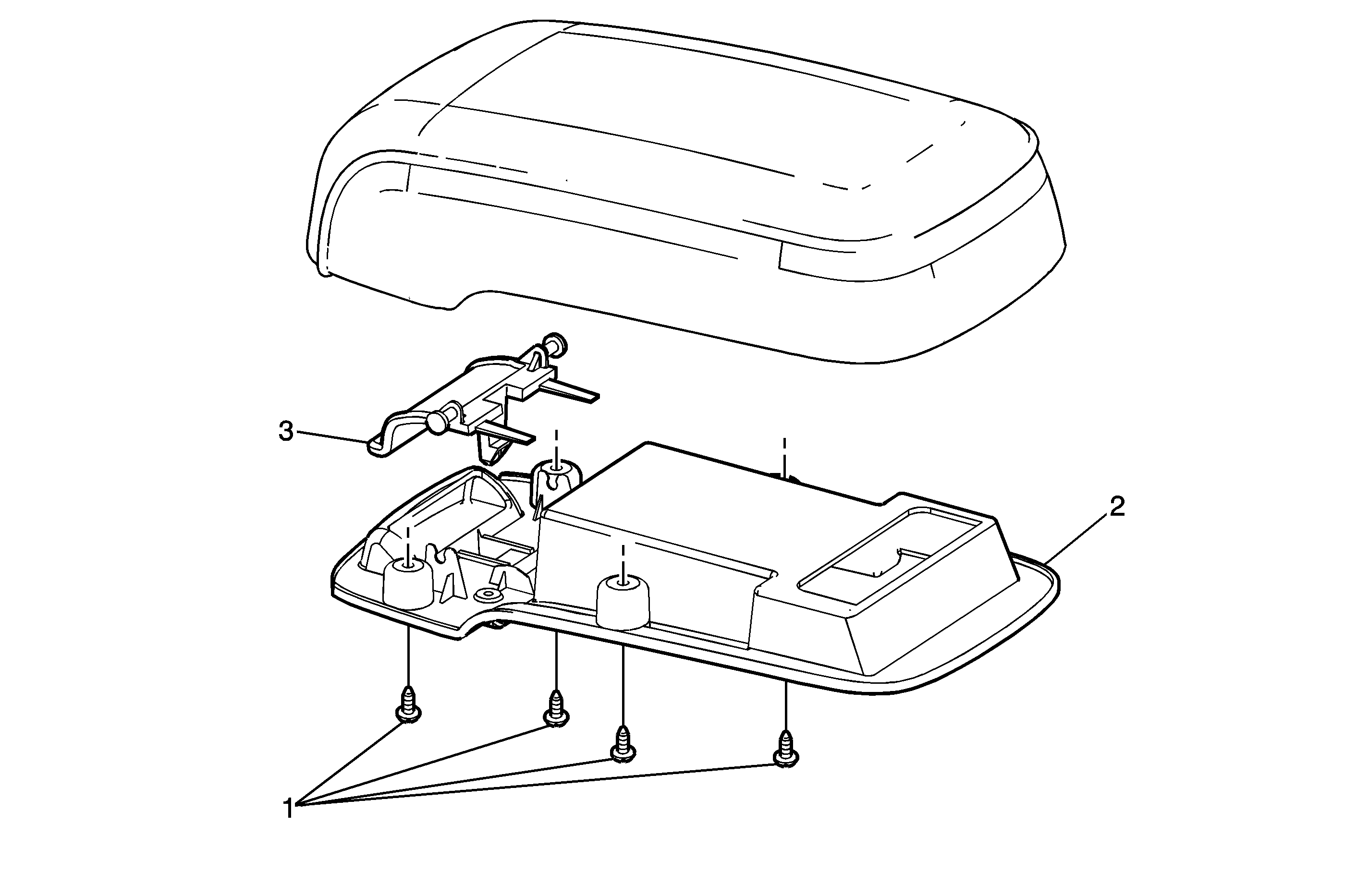 3
2
1