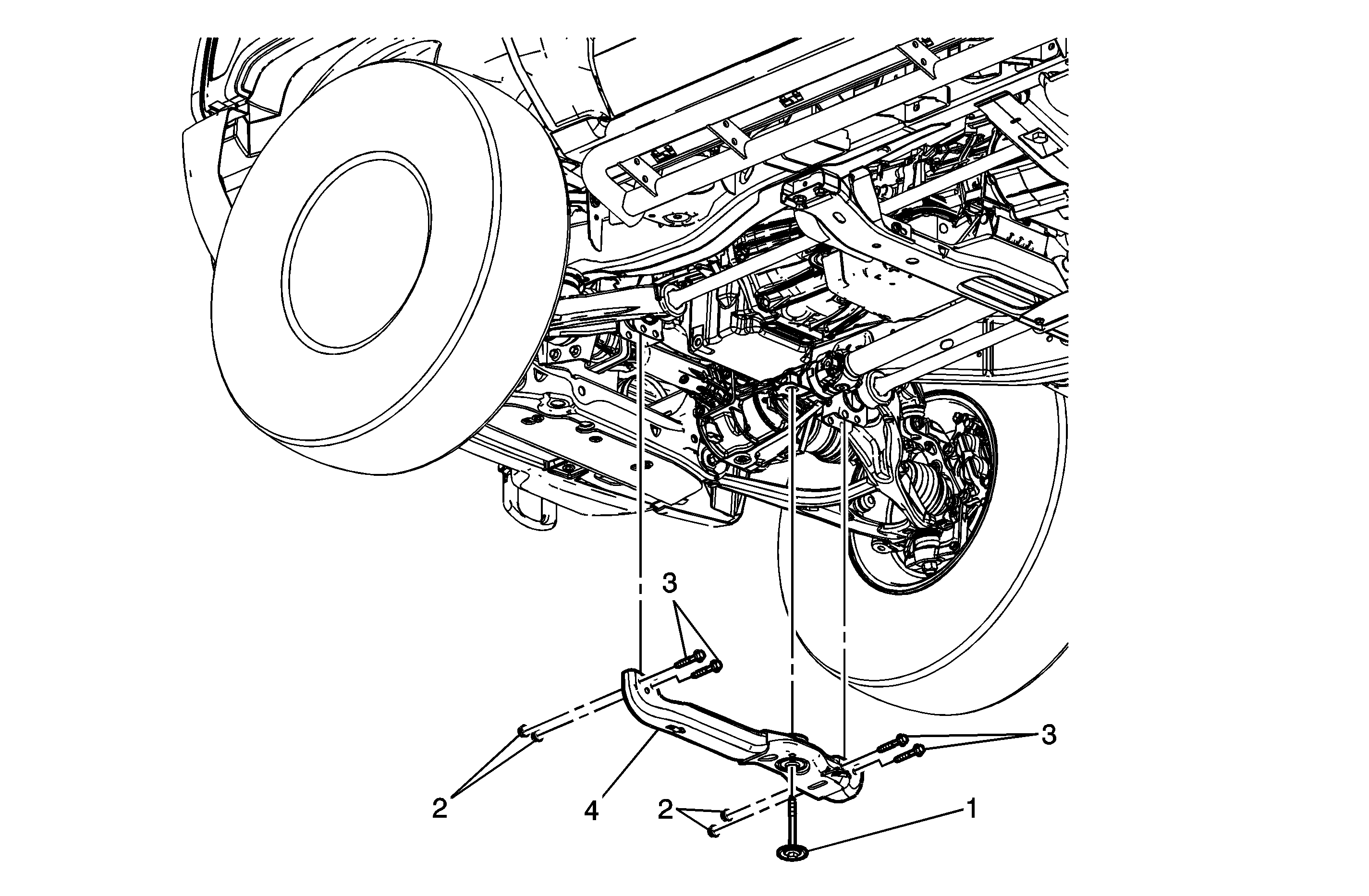 3
3
2
4
2
1